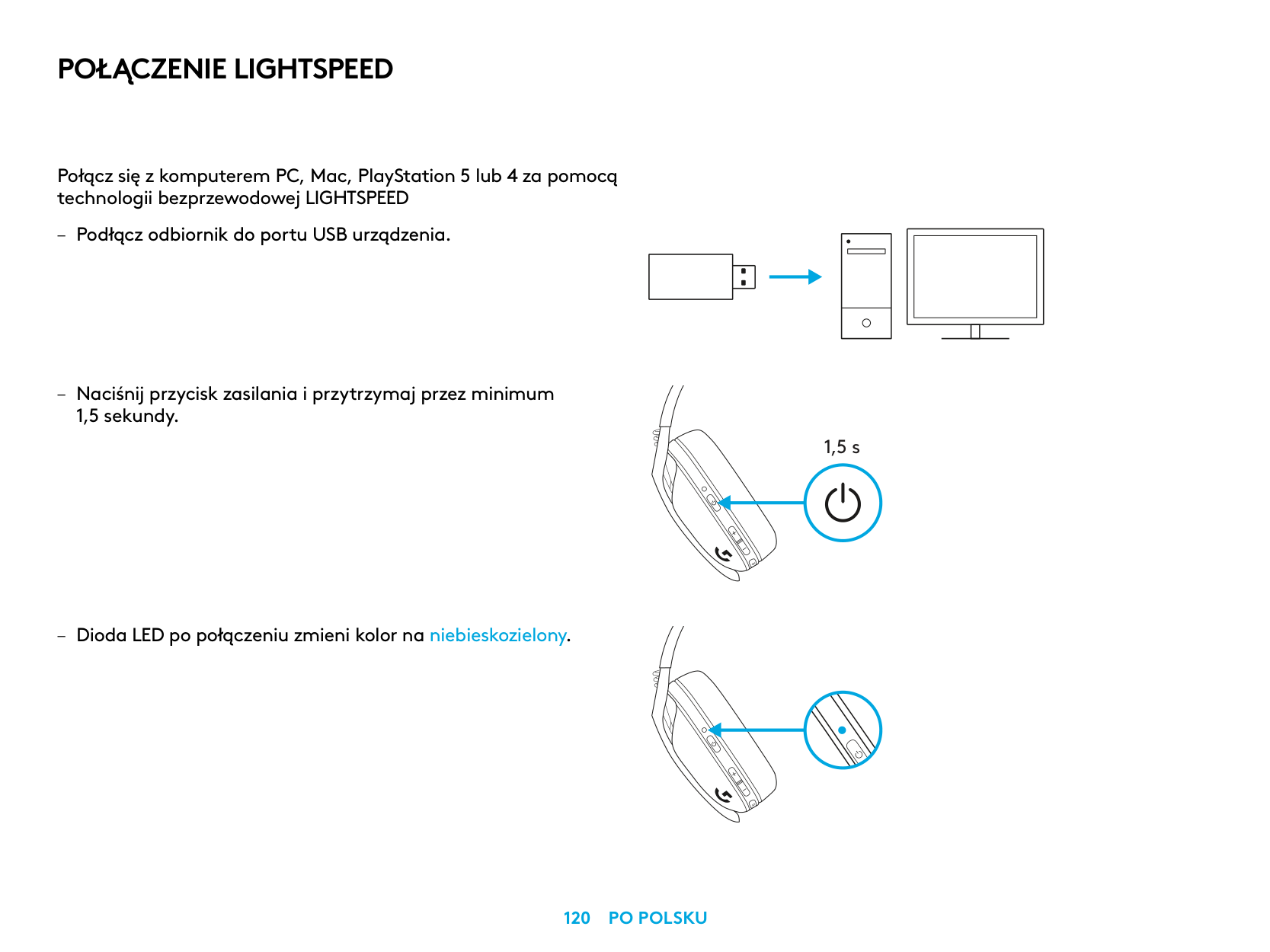 POŁĄCZENIE LIGHTSPEED

Połącz się z komputerem PC, Mac, PlayStation 5 lub 4 za pomocą technologii bezprzewodowej LIGHTSPEED

– Podłącz odbiornik do portu USB urządzenia.

– Naciśnij przycisk zasilania i przytrzymaj przez minimum 1,5 sekundy.

1,5 s

– Dioda LED po połączeniu zmieni kolor na niebieskozielony.

120 PO POLSKU