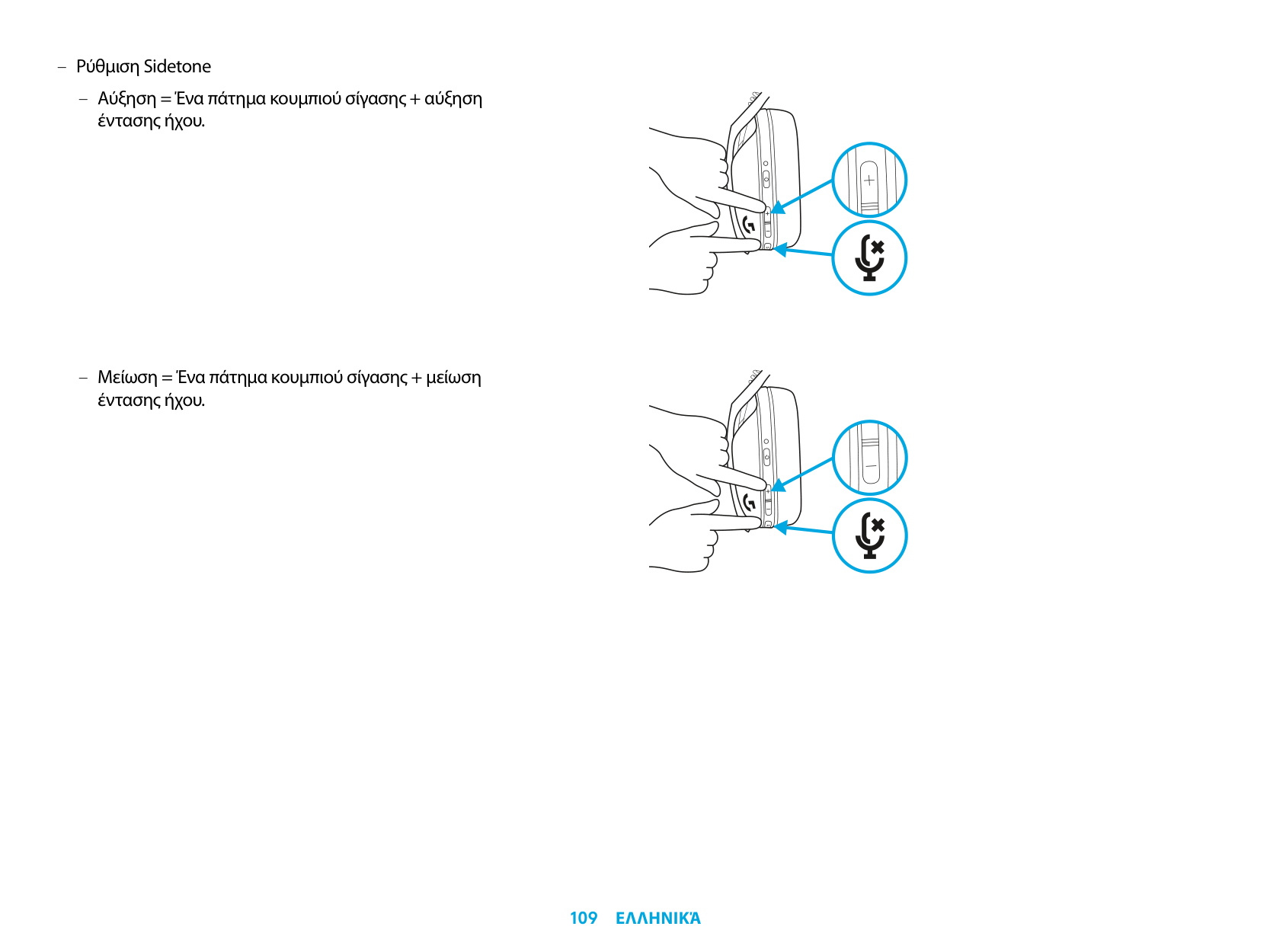 – Ρύθμιση Sidetone

– Αύξηση = Ένα πάτημα κουμπιού σίγασης + αύξηση έντασης ήχου.

+

– Μείωση = Ένα πάτημα κουμπιού σίγασης + μείωση έντασης ήχου.

–

109 ΕΛΛΗΝΙΚΆ