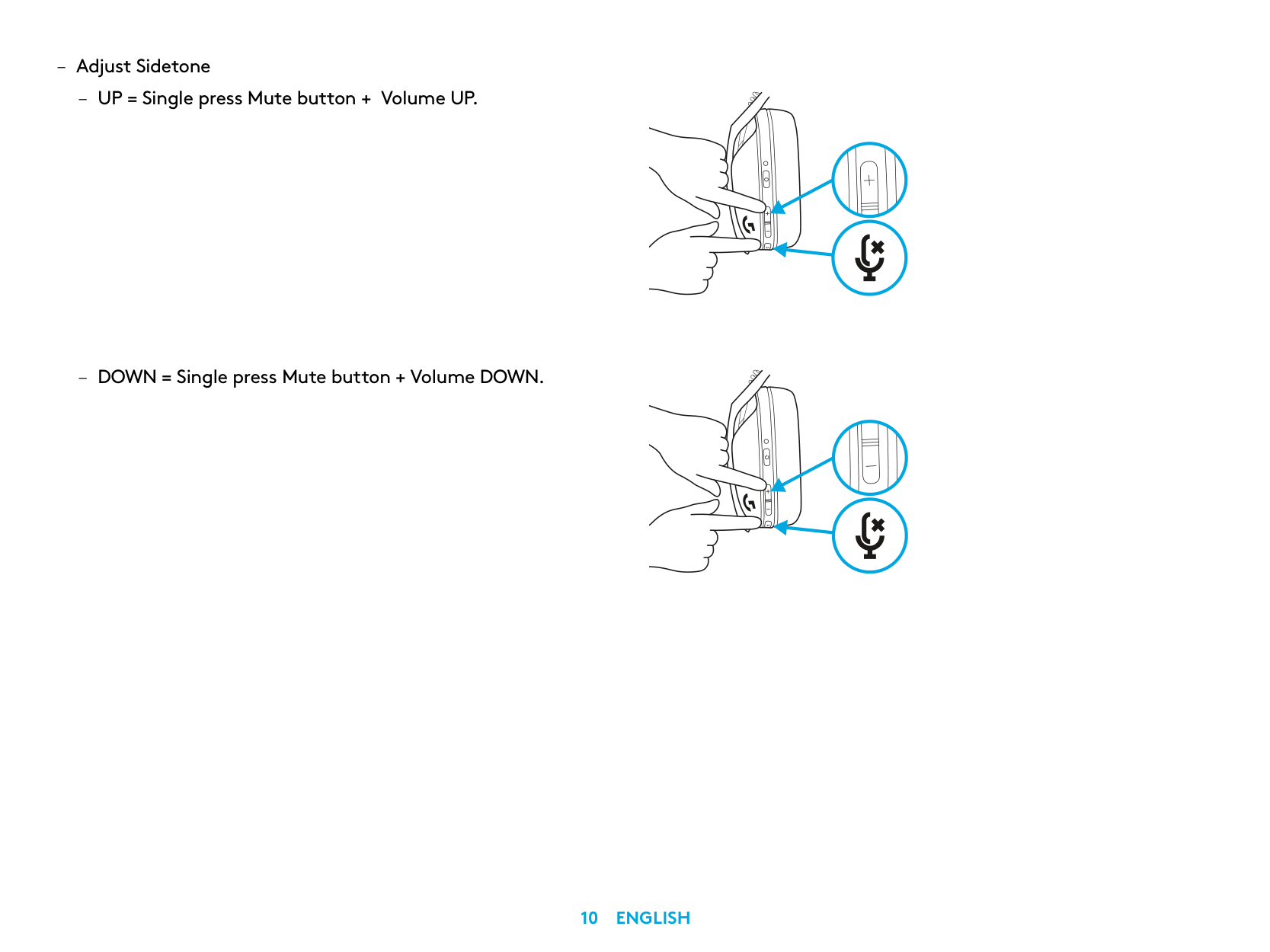 – Adjust Sidetone

– UP = Single press Mute button + Volume UP.

– DOWN = Single press Mute button + Volume DOWN.

10 ENGLISH