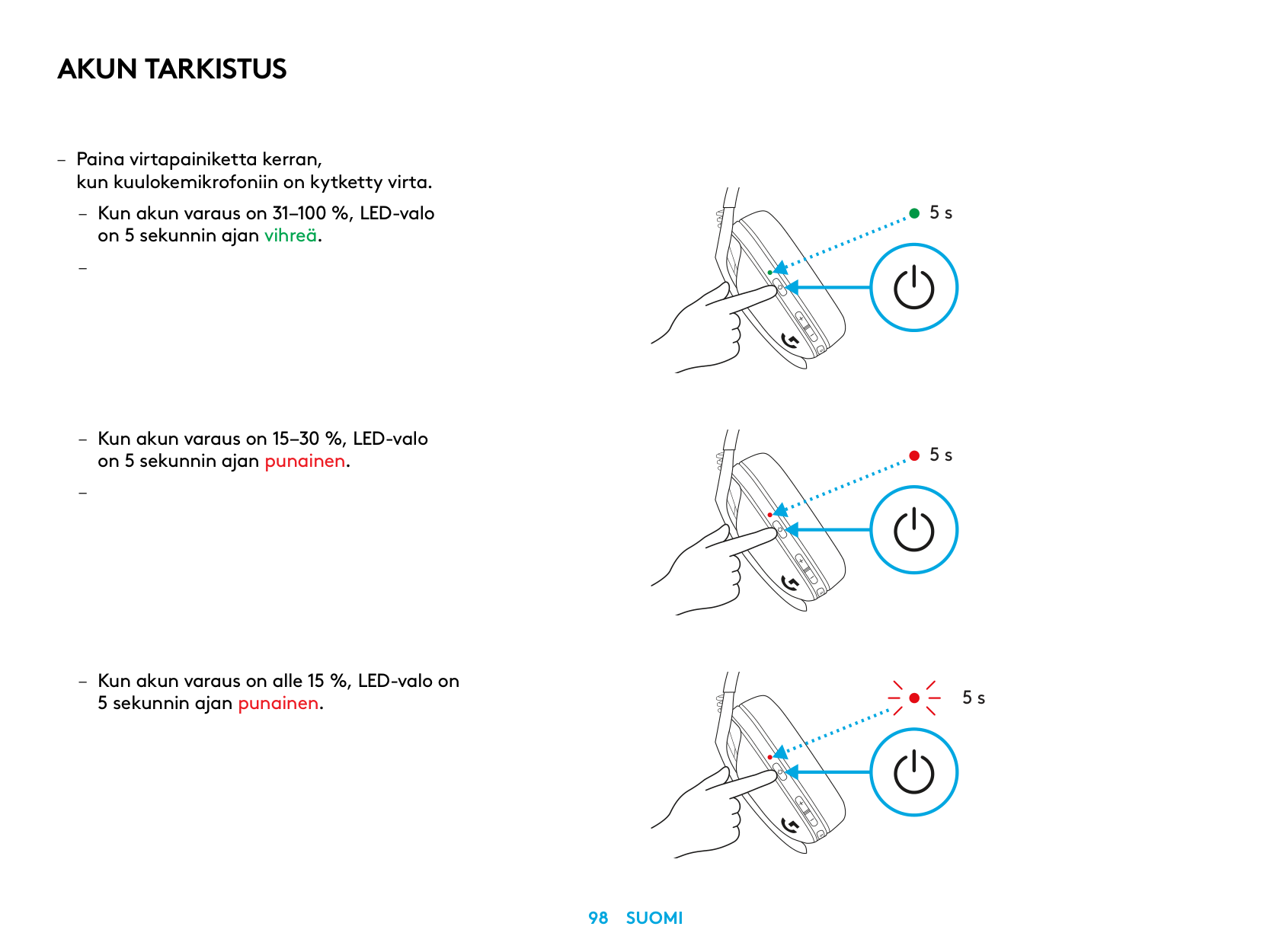 AKUN TARKISTUS

– Paina virtapainiketta kerran, kun kuulokemikrofoniin on kytketty virta.

– Kun akun varaus on 31–100 %, LED-valo on 5 sekunnin ajan vihreä.

–

5 s

– Kun akun varaus on 15–30 %, LED-valo on 5 sekunnin ajan punainen.

–

5 s

– Kun akun varaus on alle 15 %, LED-valo on 5 sekunnin ajan punainen.

5 s

98 SUOMI