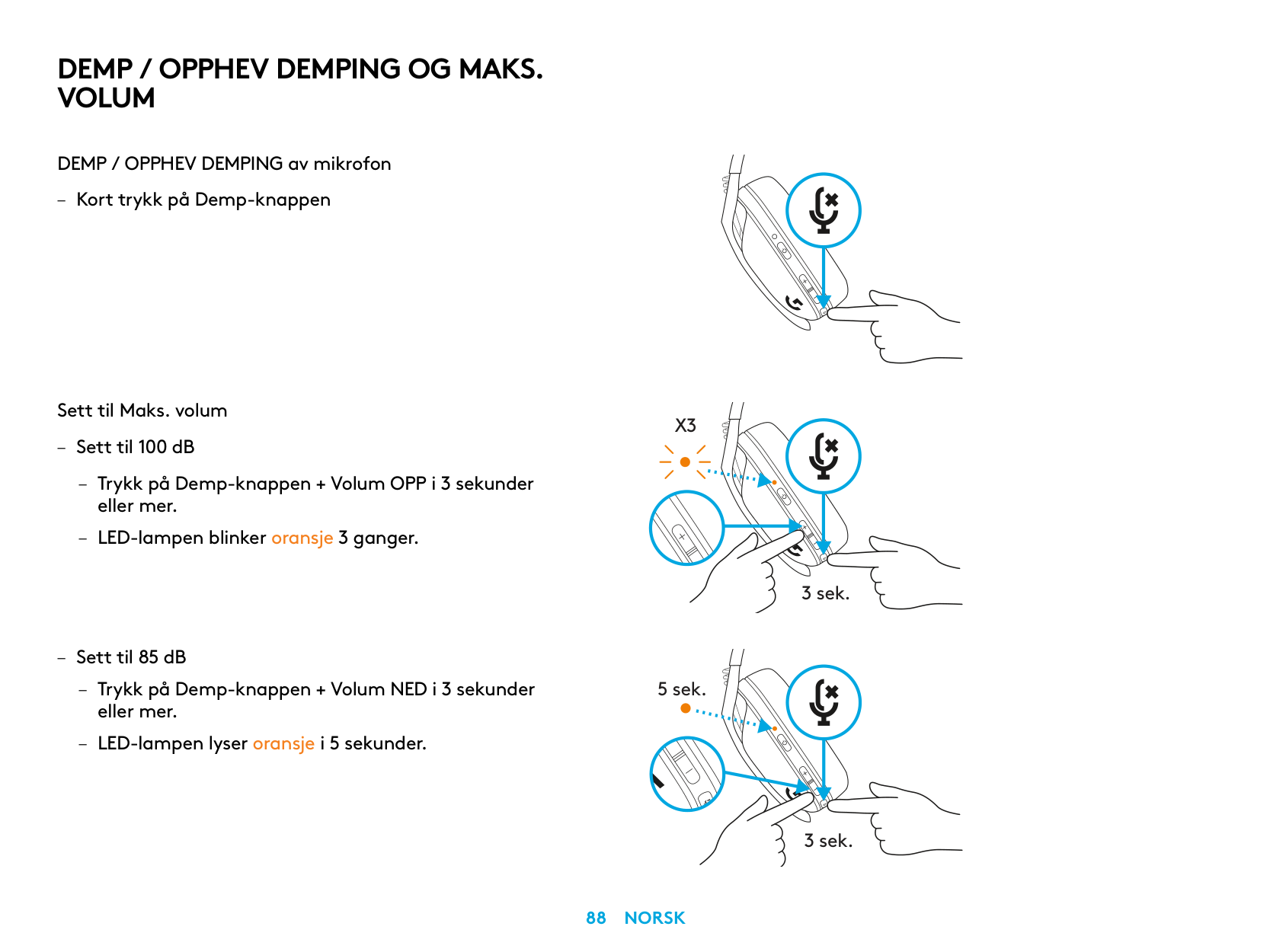 DEMP / OPPHEV DEMPING OG MAKS. VOLUM

DEMP / OPPHEV DEMPING av mikrofon

– Kort trykk på Demp-knappen

Sett til Maks. volum

– Sett til 100 dB

– Trykk på Demp-knappen + Volum OPP i 3 sekunder eller mer.

– LED-lampen blinker oransje 3 ganger.

X3

3 sek.

– Sett til 85 dB

– Trykk på Demp-knappen + Volum NED i 3 sekunder eller mer.

– LED-lampen lyser oransje i 5 sekunder.

5 sek.

3 sek.

88 NORSK