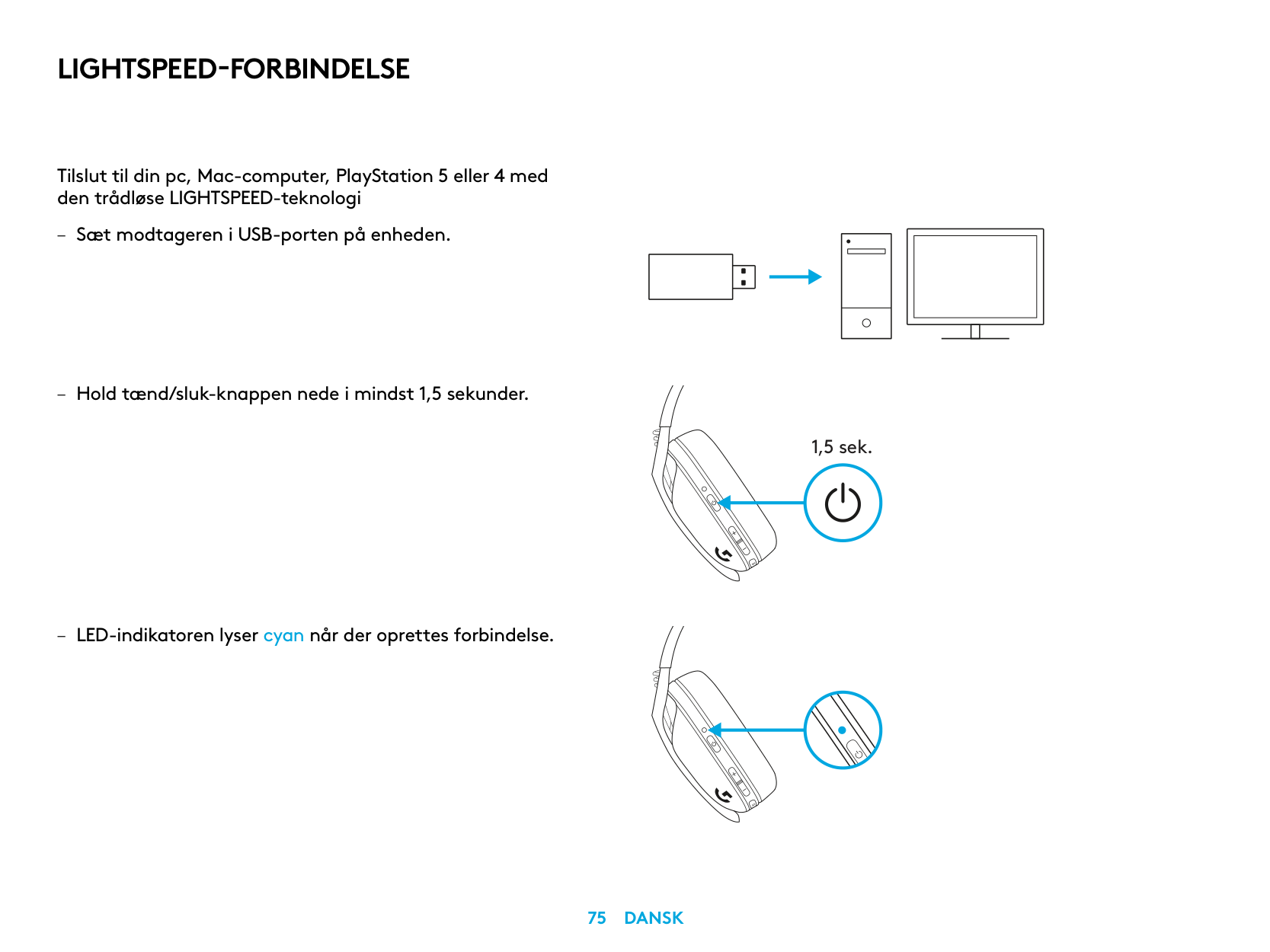 LIGHTSPEED-FORBINDELSE

Tilslut til din pc, Mac-computer, PlayStation 5 eller 4 med den trådløse LIGHTSPEED-teknologi

– Sæt modtageren i USB-porten på enheden.

– Hold tænd/sluk-knappen nede i mindst 1,5 sekunder.

1,5 sek.

– LED-indikatoren lyser cyan når der oprettes forbindelse.

75 DANSK