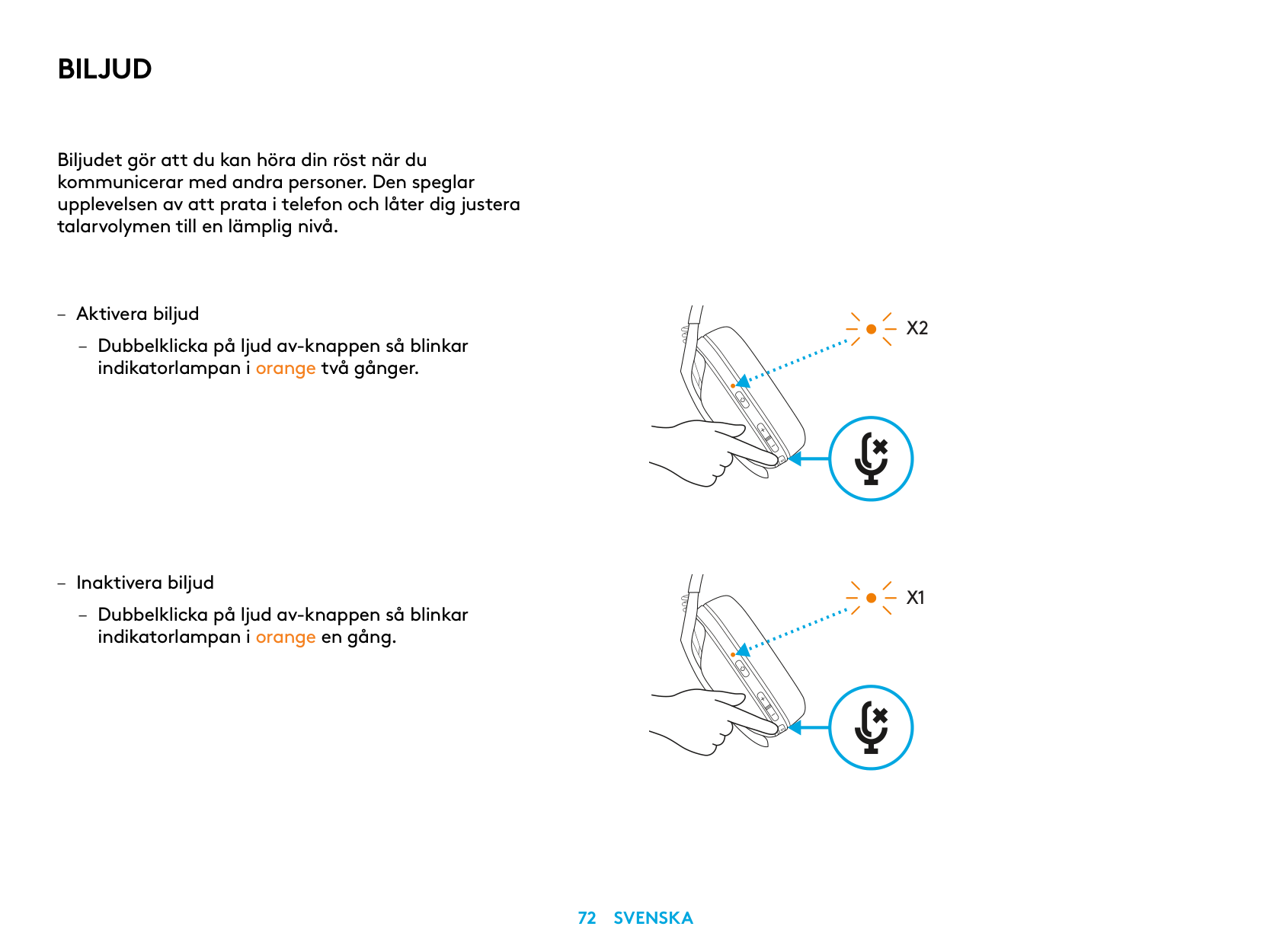 BILJUD

Biljudet gör att du kan höra din röst när du kommunicerar med andra personer. Den speglar upplevelsen av att prata i telefon och låter dig justera talarvolymen till en lämplig nivå.

– Aktivera biljud

– Dubbelklicka på ljud av-knappen så blinkar indikatorlampan i orange två gånger.

X2

– Inaktivera biljud

– Dubbelklicka på ljud av-knappen så blinkar indikatorlampan i orange en gång.

X1

72 SVENSKA