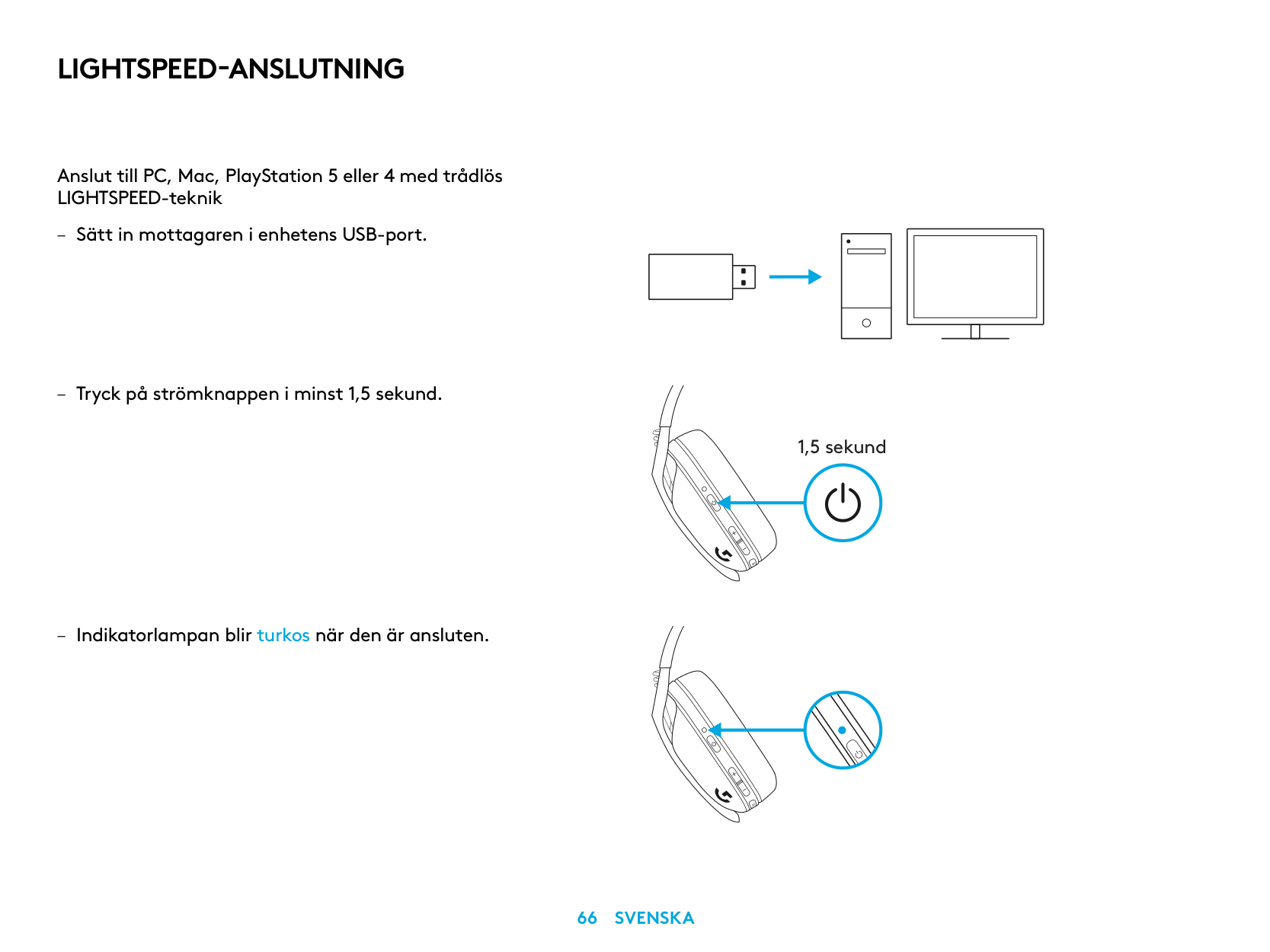 LIGHTSPEED-ANSLUTNING

Anslut till PC, Mac, PlayStation 5 eller 4 med trådlös LIGHTSPEED-teknik

– Sätt in mottagaren i enhetens USB-port.

– Tryck på strömknappen i minst 1,5 sekund.

1,5 sekund

– Indikatorlampan blir turkos när den är ansluten.

66 SVENSKA