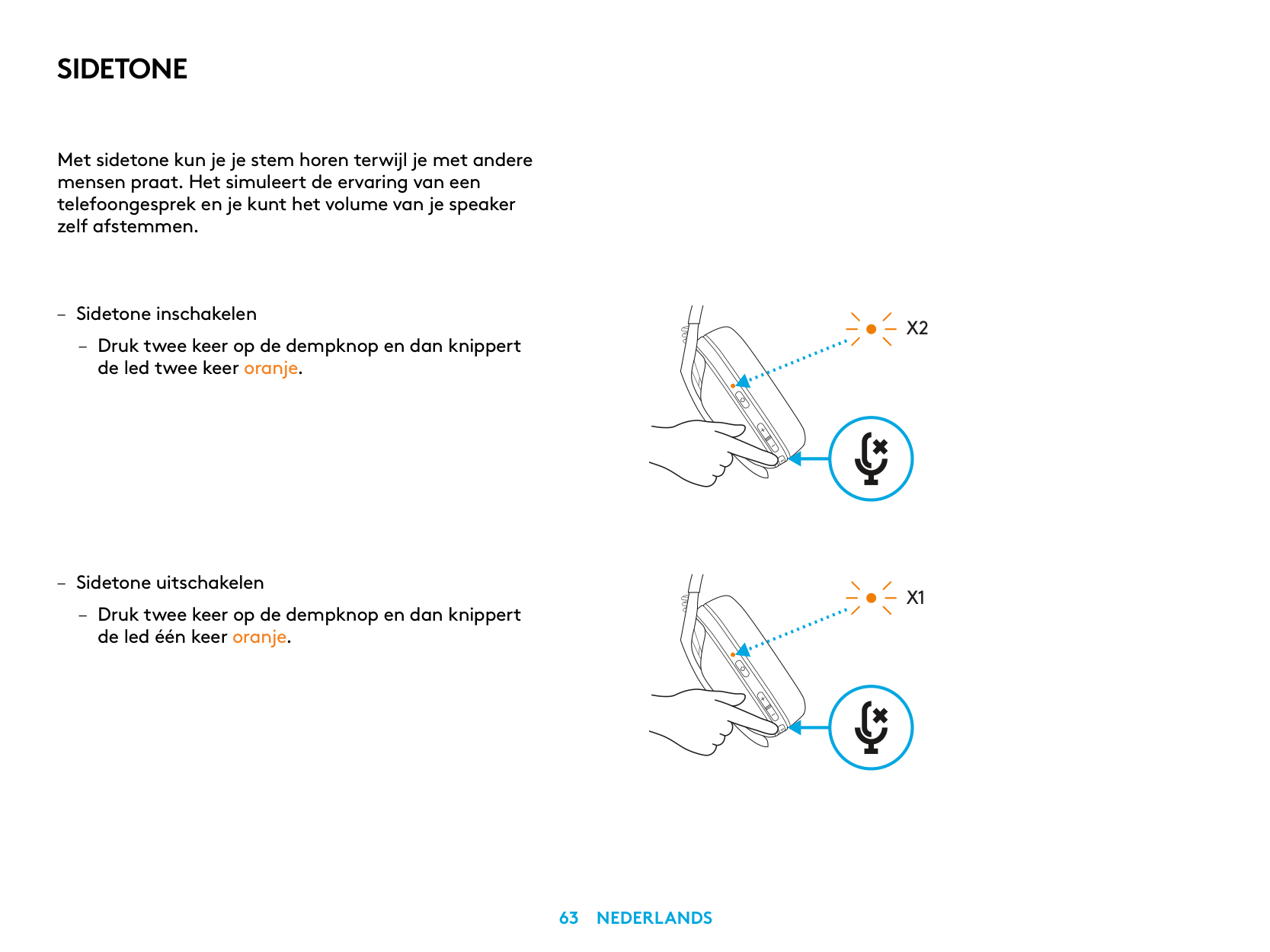 SIDETONE

Met sidetone kun je je stem horen terwijl je met andere mensen praat. Het simuleert de ervaring van een telefoongesprek en je kunt het volume van je speaker zelf afstemmen.

– Sidetone inschakelen

– Druk twee keer op de dempknop en dan knippert de led twee keer oranje.

X2

– Sidetone uitschakelen

– Druk twee keer op de dempknop en dan knippert de led één keer oranje.

X1

63 NEDERLANDS