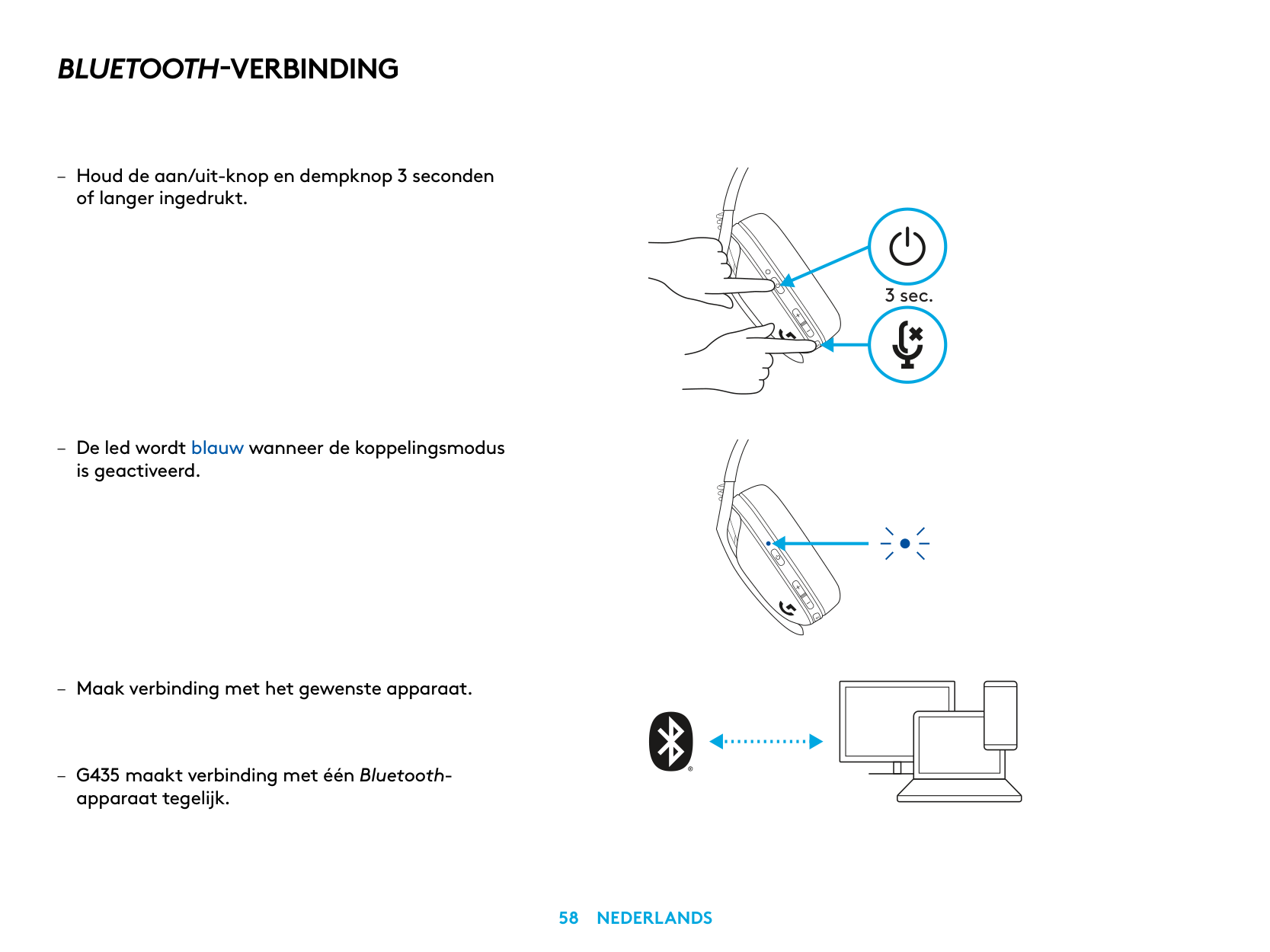 BLUETOOTH-VERBINDING

– Houd de aan/uit-knop en dempknop 3 seconden of langer ingedrukt.

3 sec.

– De led wordt blauw wanneer de koppelingsmodus is geactiveerd.

– Maak verbinding met het gewenste apparaat.

– G435 maakt verbinding met één Bluetooth-apparaat tegelijk.

58 NEDERLANDS