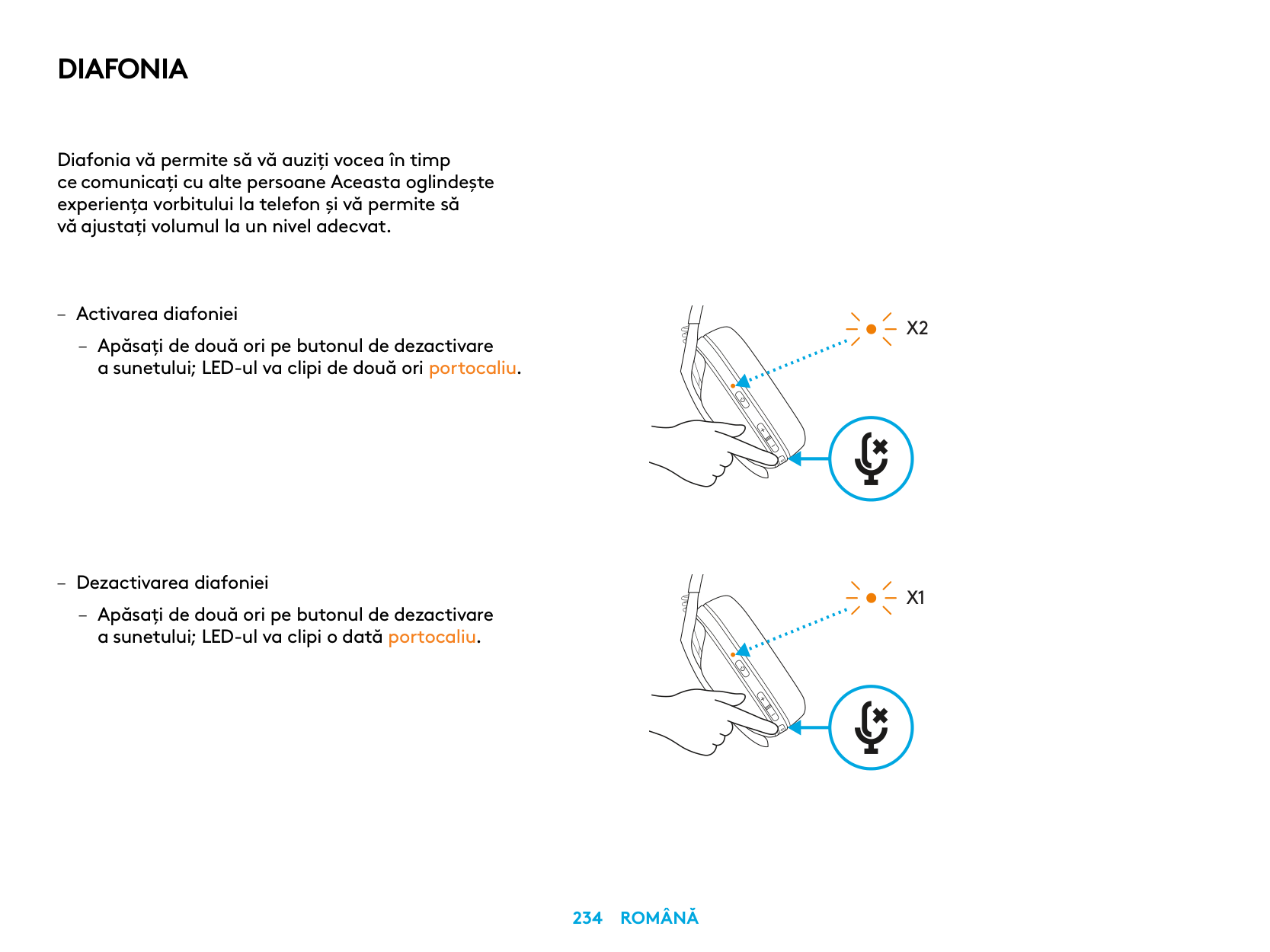 DIAFONIA

Diafonia vă permite să vă auziți vocea în timp ce comunicați cu alte persoane Aceasta oglindește experiența vorbitului la telefon și vă permite să vă ajustați volumul la un nivel adecvat.

– Activarea diafoniei

– Apăsați de două ori pe butonul de dezactivare a sunetului; LED-ul va clipi de două ori portocaliu.

X2

– Dezactivarea diafoniei

– Apăsați de două ori pe butonul de dezactivare a sunetului; LED-ul va clipi o dată portocaliu.

X1

234 ROMÂNĂ