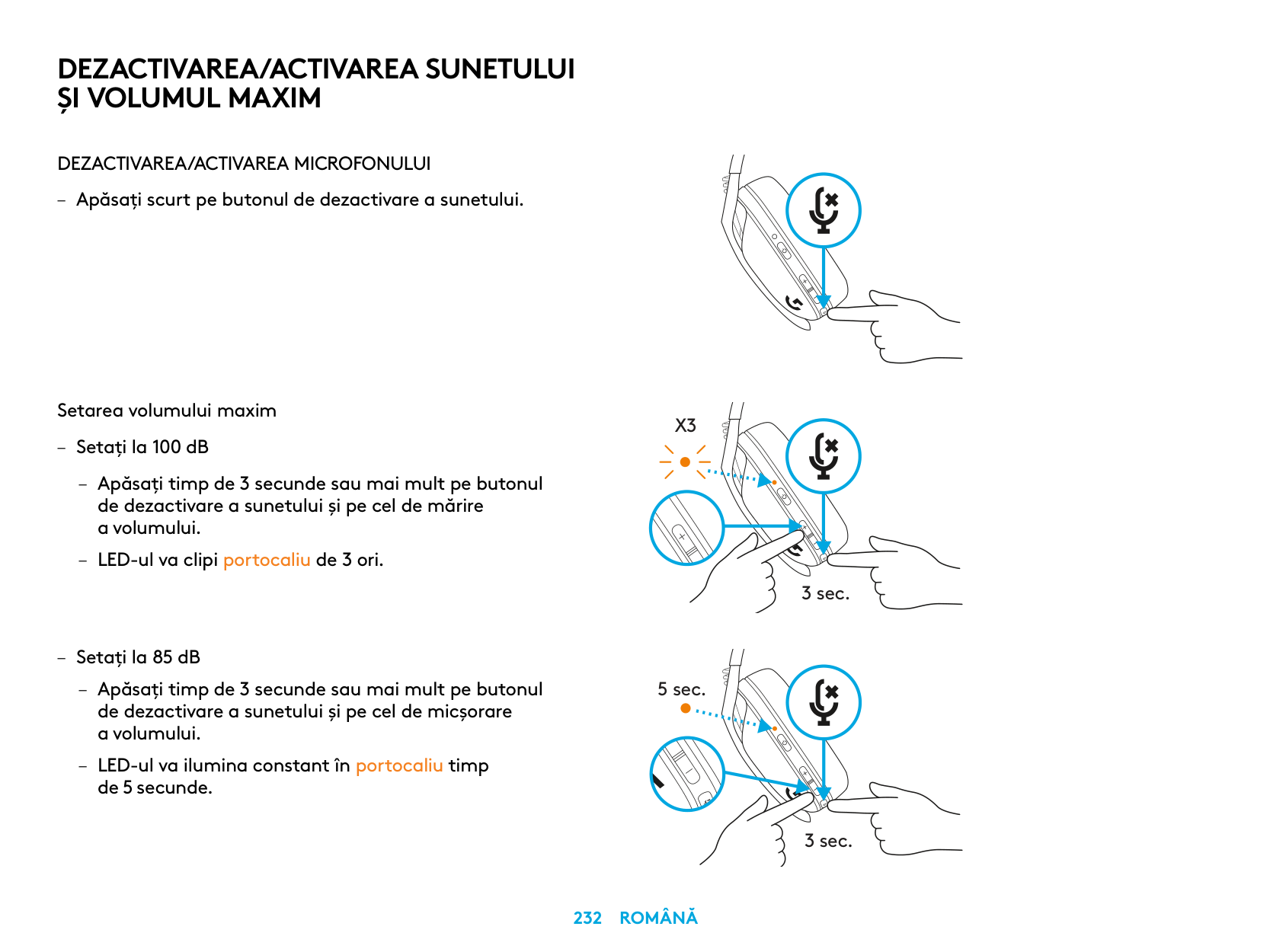 DEZACTIVAREA/ACTIVAREA SUNETULUI ȘI VOLUMUL MAXIM

DEZACTIVAREA/ACTIVAREA MICROFONULUI

– Apăsați scurt pe butonul de dezactivare a sunetului.

Setarea volumului maxim

– Setați la 100 dB

– Apăsați timp de 3 secunde sau mai mult pe butonul de dezactivare a sunetului și pe cel de mărire a volumului.

– LED-ul va clipi portocaliu de 3 ori.

X3

3 sec.

– Setați la 85 dB

– Apăsați timp de 3 secunde sau mai mult pe butonul de dezactivare a sunetului și pe cel de micșorare a volumului.

– LED-ul va ilumina constant în portocaliu timp de 5 secunde.

5 sec.

3 sec.

232 ROMÂNĂ