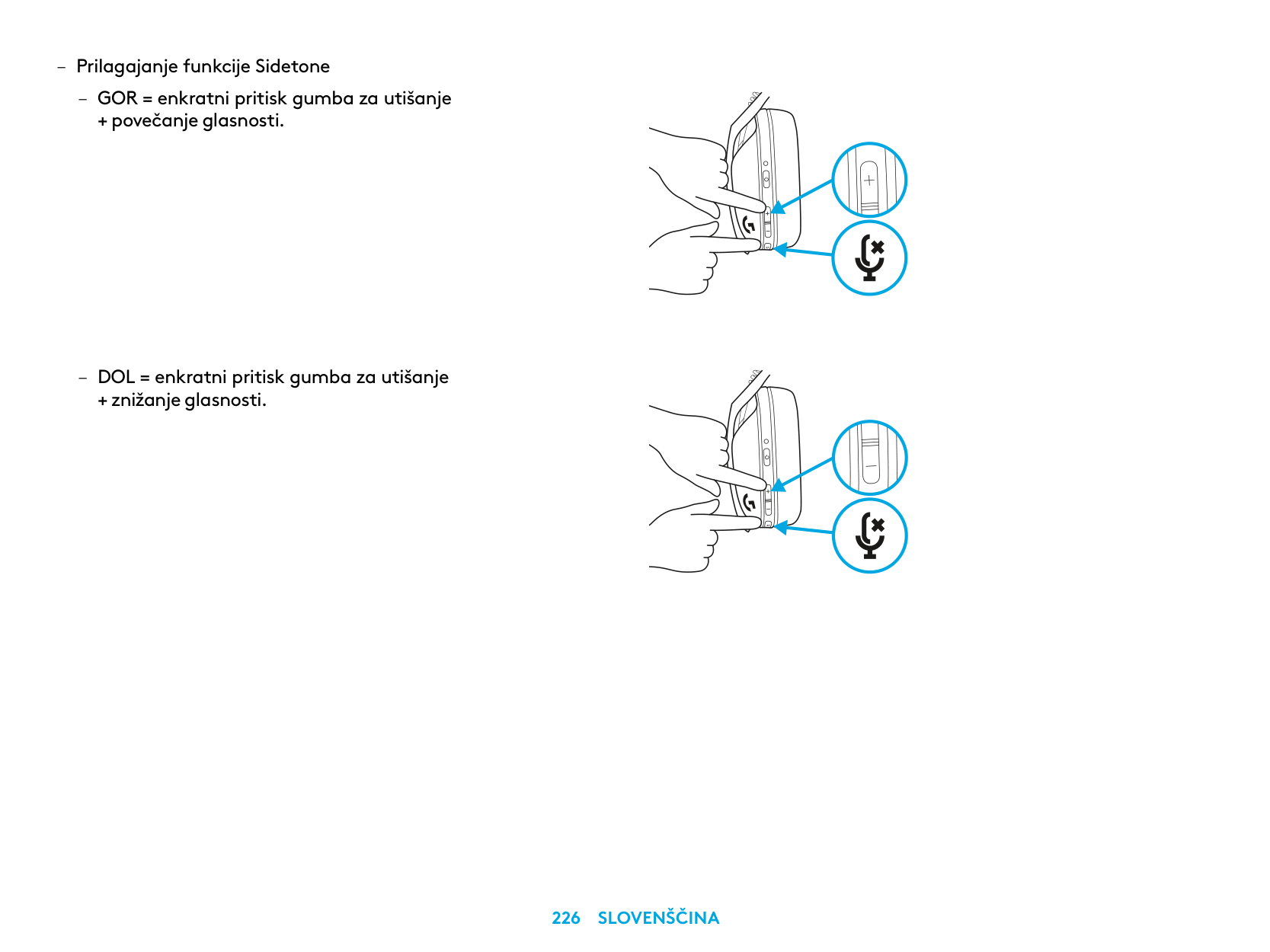 – Prilagajanje funkcije Sidetone

– GOR = enkratni pritisk gumba za utišanje + povečanje glasnosti.

– DOL = enkratni pritisk gumba za utišanje + znižanje glasnosti.

226 SLOVENŠČINA