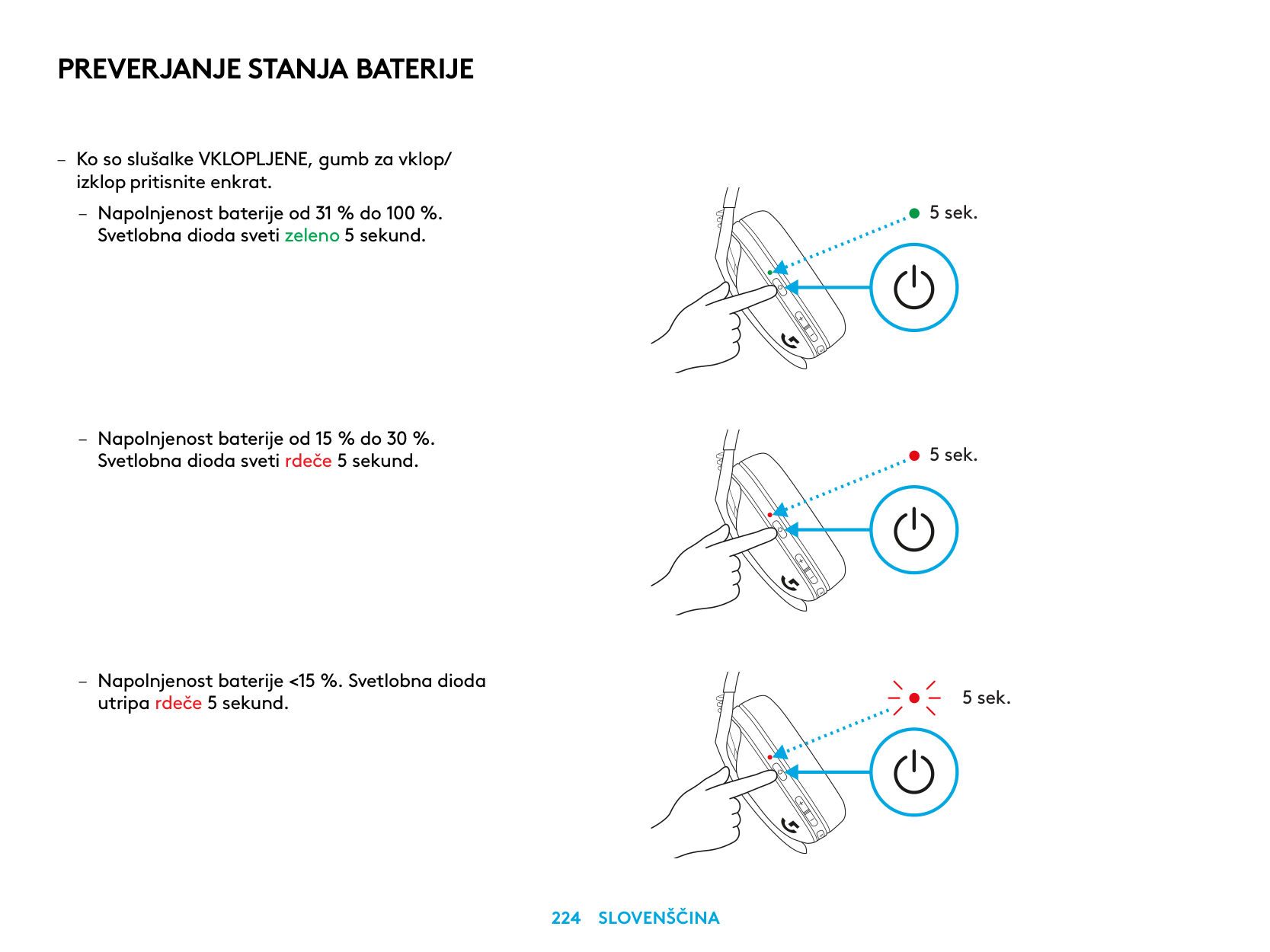 PREVERJANJE STANJA BATERIJE

– Ko so slušalke VKLOPLJENE, gumb za vklop/izklop pritisnite enkrat.

– Napolnjenost baterije od 31 % do 100 %. Svetlobna dioda sveti zeleno 5 sekund.

5 sek.

– Napolnjenost baterije od 15 % do 30 %. Svetlobna dioda sveti rdeče 5 sekund.

5 sek.

– Napolnjenost baterije <15 %. Svetlobna dioda utripa rdeče 5 sekund.

5 sek.

224 SLOVENŠČINA