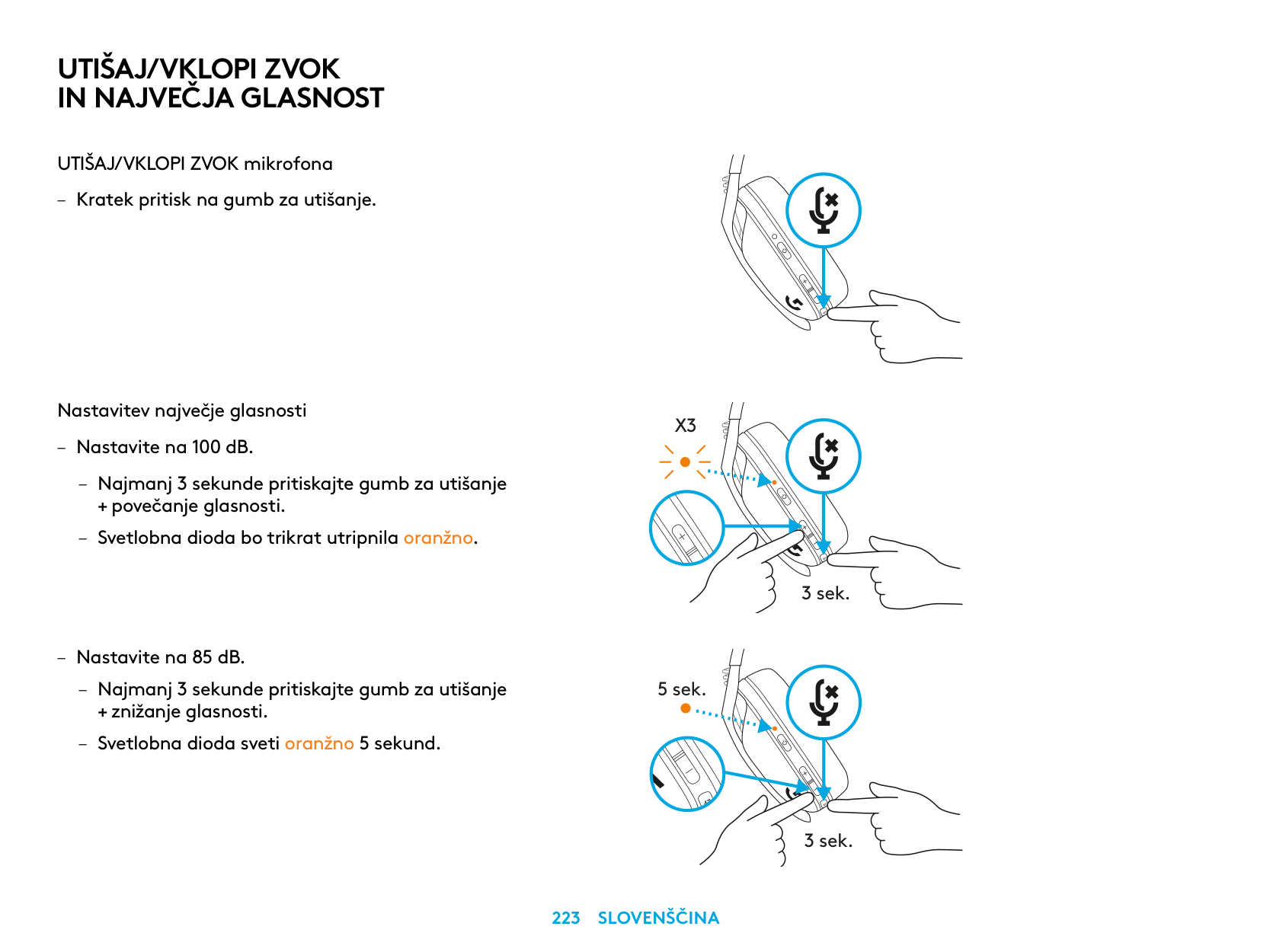 UTIŠAJ/VKLOPI ZVOK
IN NAJVEČJA GLASNOST

UTIŠAJ/VKLOPI ZVOK mikrofona

– Kratek pritisk na gumb za utišanje.

Nastavitev največje glasnosti

– Nastavite na 100 dB.

– Najmanj 3 sekunde pritiskajte gumb za utišanje + povečanje glasnosti.

– Svetlobna dioda bo trikrat utripnila oranžno.

X3

3 sek.

– Nastavite na 85 dB.

– Najmanj 3 sekunde pritiskajte gumb za utišanje + znižanje glasnosti.

– Svetlobna dioda sveti oranžno 5 sekund.

5 sek.

3 sek.

223 SLOVENŠČINA