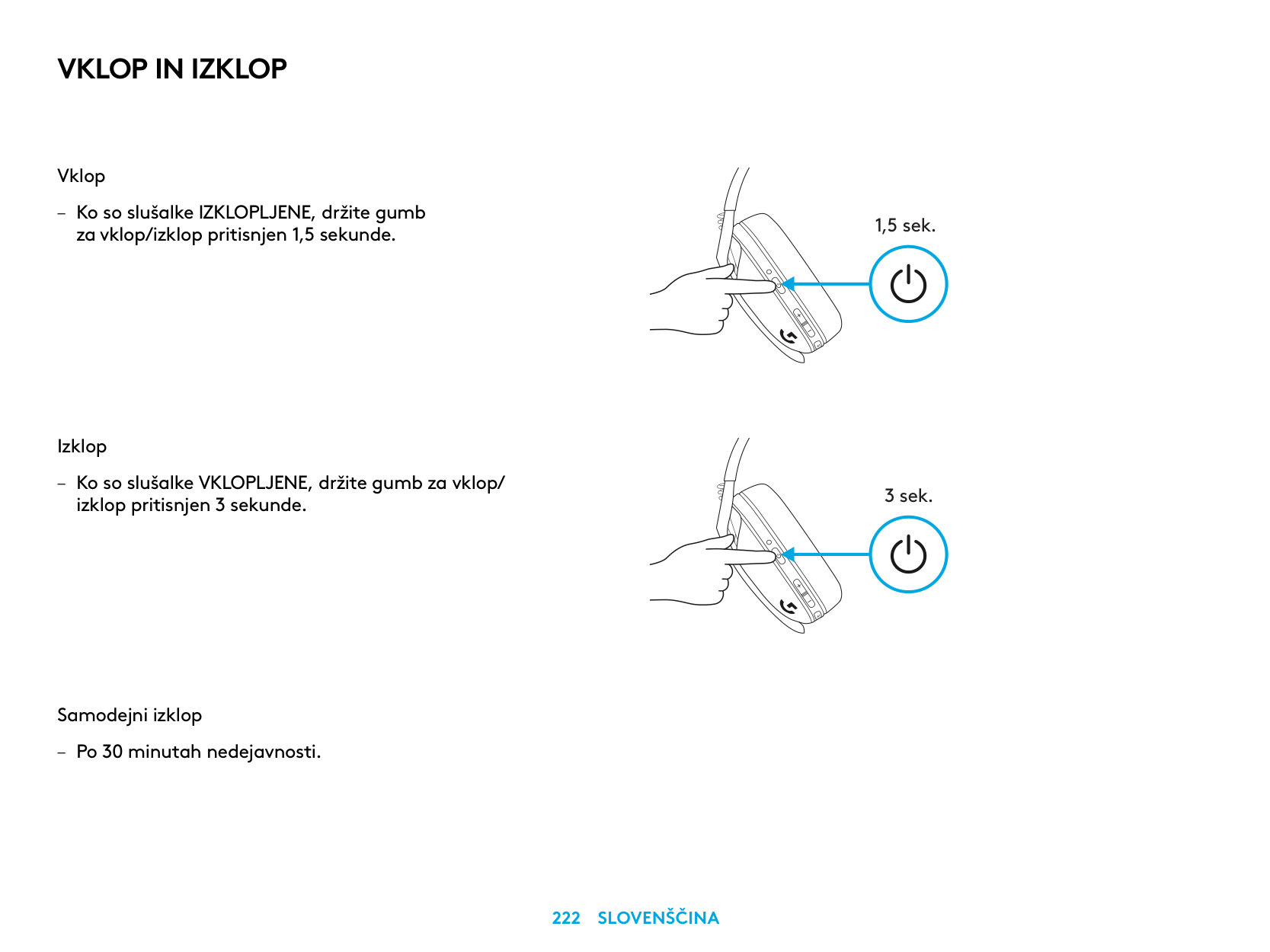 VKLOP IN IZKLOP

Vklop

– Ko so slušalke IZKLOPLJENE, držite gumb za vklop/izklop pritisnjen 1,5 sekunde.

1,5 sek.

Izklop

– Ko so slušalke VKLOPLJENE, držite gumb za vklop/izklop pritisnjen 3 sekunde.

3 sek.

Samodejni izklop

– Po 30 minutah nedejavnosti.

222 SLOVENŠČINA