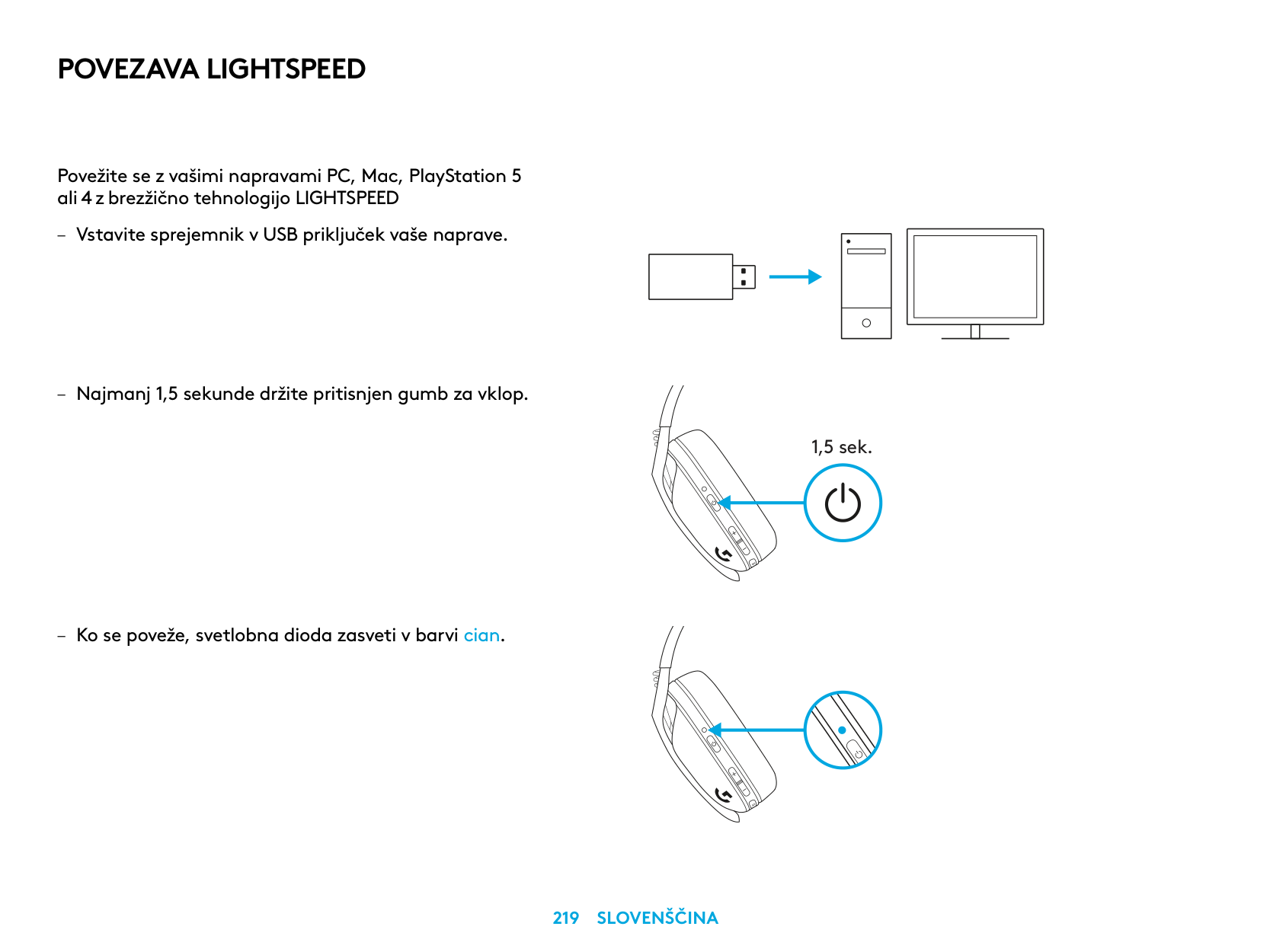 POVEZAVA LIGHTSPEED

Povežite se z vašimi napravami PC, Mac, PlayStation 5 ali 4 z brezžično tehnologijo LIGHTSPEED

– Vstavite sprejemnik v USB priključek vaše naprave.

– Najmanj 1,5 sekunde držite pritisnjen gumb za vklop.

1,5 sek.

– Ko se poveže, svetlobna dioda zasveti v barvi cian.

219 SLOVENŠČINA