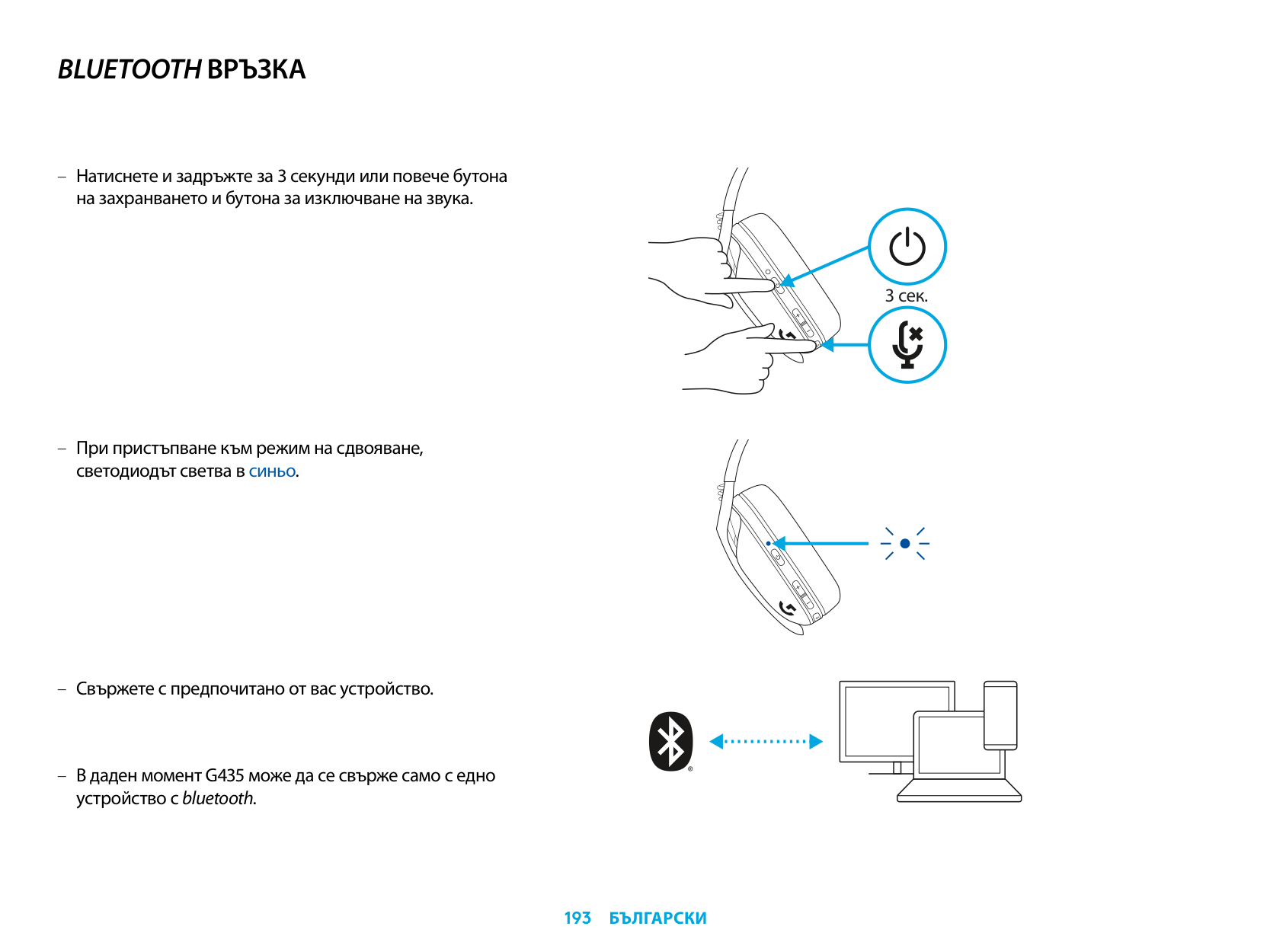 BLUETOOTH ВРЪЗКА

– Натиснете и задръжте за 3 секунди или повече бутона на захранването и бутона за изключване на звука.

3 сек.

– При пристъпване към режим на сдвояване, светодиодът светва в синьо.

– Свържете с предпочитано от вас устройство.

– В даден момент G435 може да се свърже само с едно устройство с bluetooth.

193 БЪЛГАРСКИ