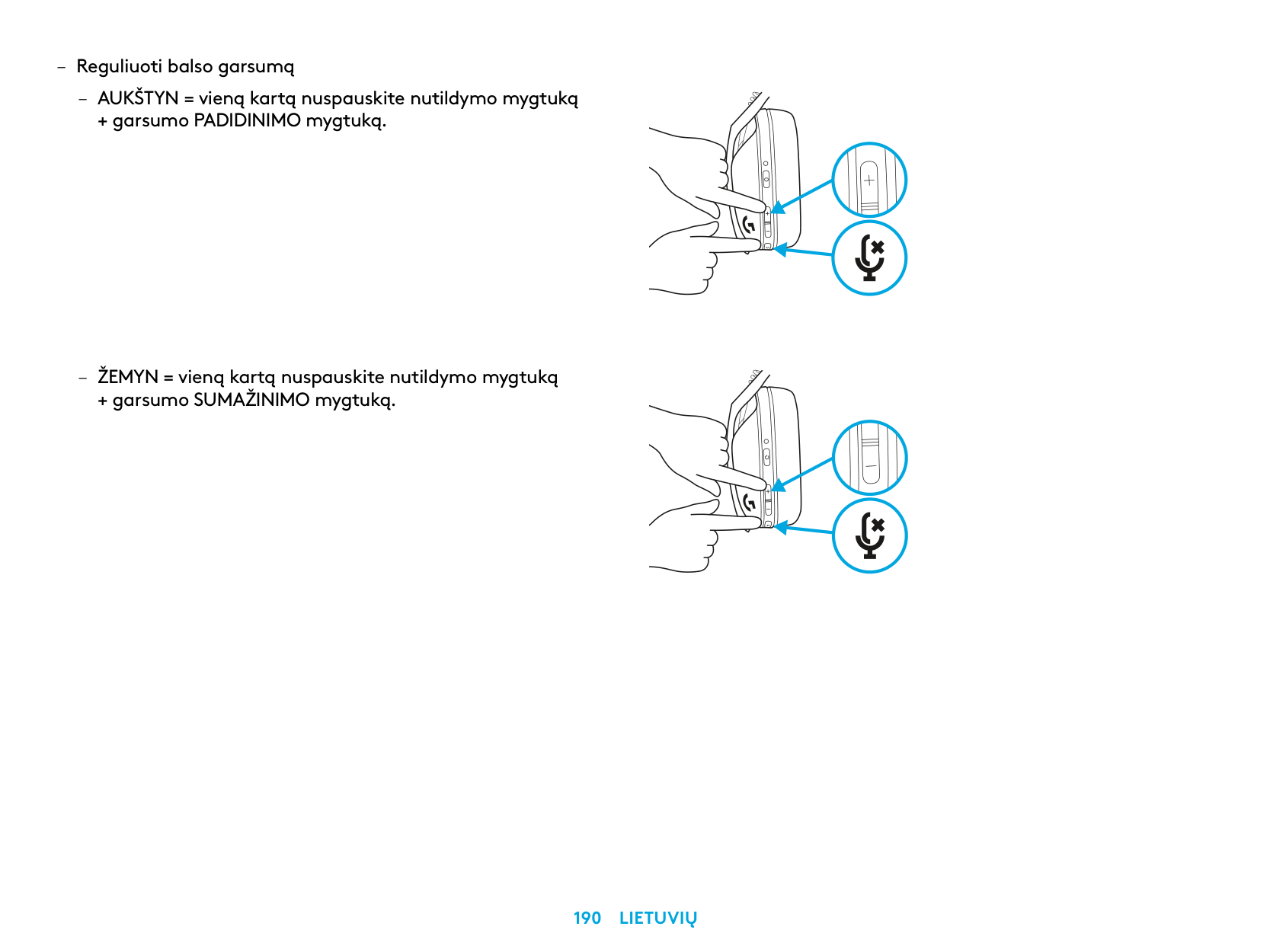 – Reguliuoti balso garsumą

– AUKŠTYN = vieną kartą nuspauskite nutildymo mygtuką + garsumo PADIDINIMO mygtuką.

– ŽEMYN = vieną kartą nuspauskite nutildymo mygtuką + garsumo SUMAŽINIMO mygtuką.

190 LIETUVIŲ