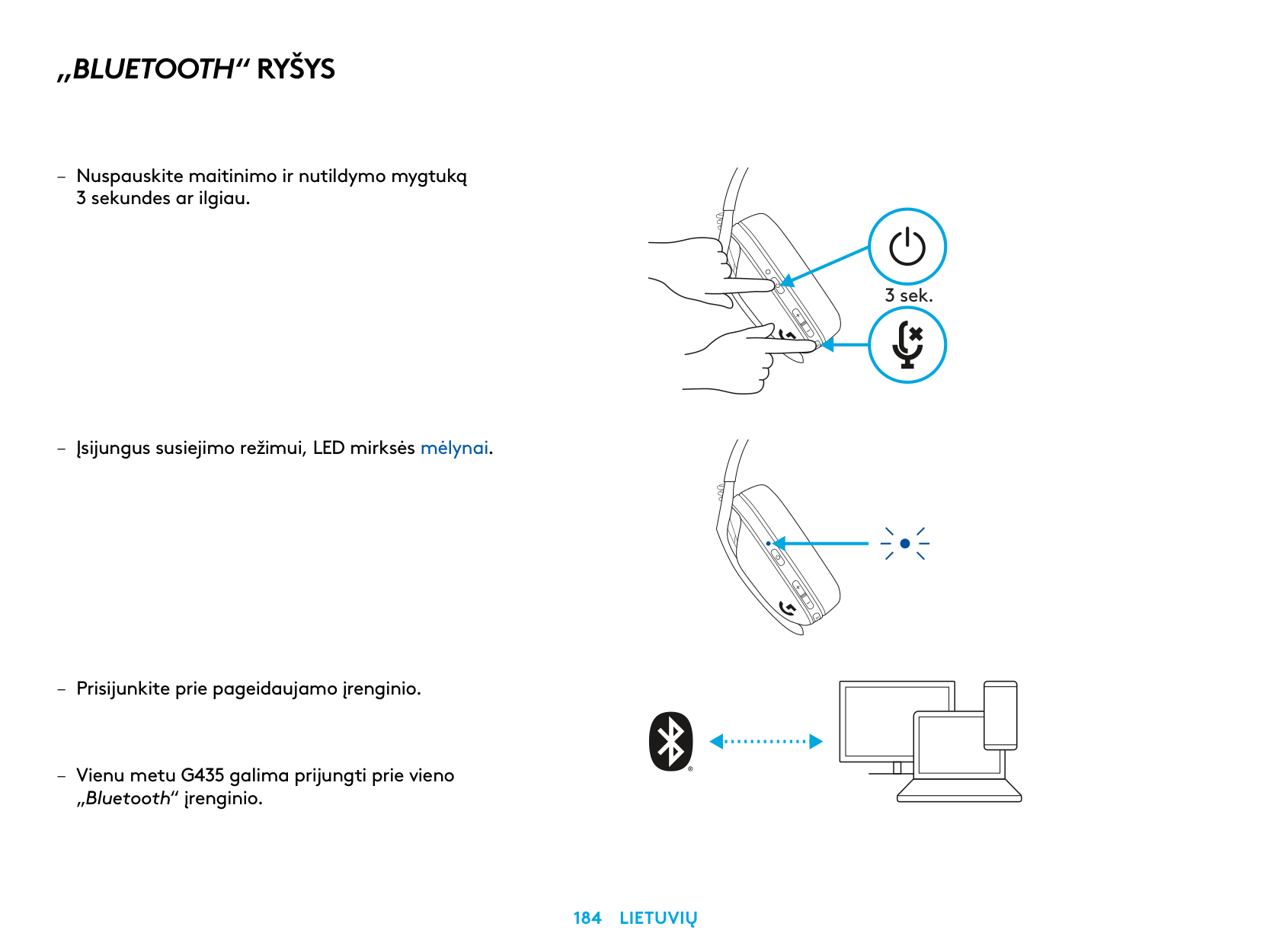 „BLUETOOTH“ RYŠYS

– Nuspauskite maitinimo ir nutildymo mygtuką 3 sekundes ar ilgiau.

3 sek.

– Įsijungus susiejimo režimui, LED mirksės mėlynai.

– Prisijunkite prie pageidaujamo įrenginio.

– Vienu metu G435 galima prijungti prie vieno „Bluetooth“ įrenginio.

184 LIETUVIŲ