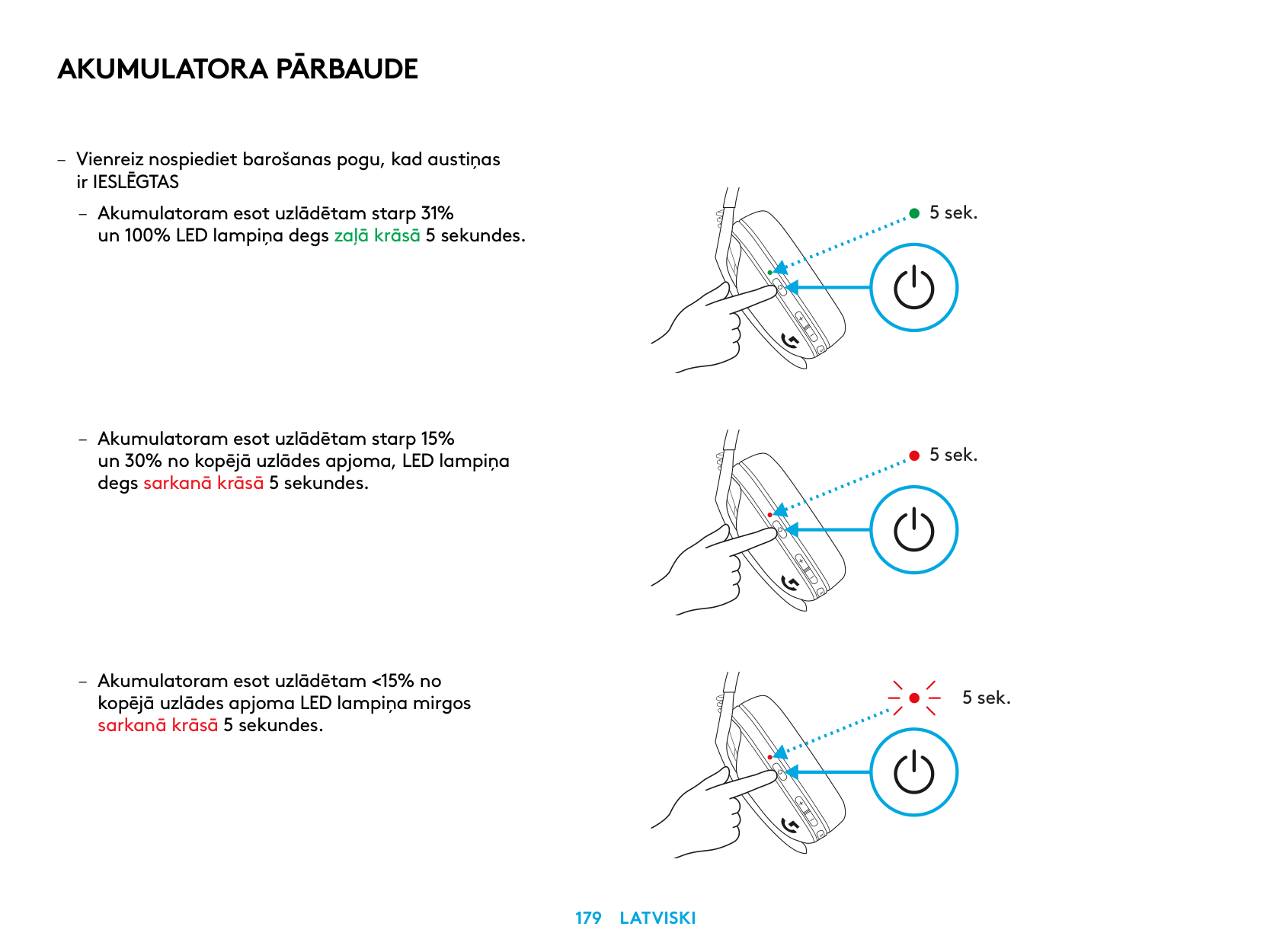 AKUMULATORA PĀRBAUDE

– Vienreiz nospiediet barošanas pogu, kad austiņas ir IESLĒGTAS

– Akumulatoram esot uzlādētam starp 31% un 100% LED lampiņa degs zaļā krāsā 5 sekundes.

5 sek.

– Akumulatoram esot uzlādētam starp 15% un 30% no kopējā uzlādes apjoma, LED lampiņa degs sarkanā krāsā 5 sekundes.

5 sek.

– Akumulatoram esot uzlādētam <15% no kopējā uzlādes apjoma LED lampiņa mirgos sarkanā krāsā 5 sekundes.

5 sek.

179 LATVISKI