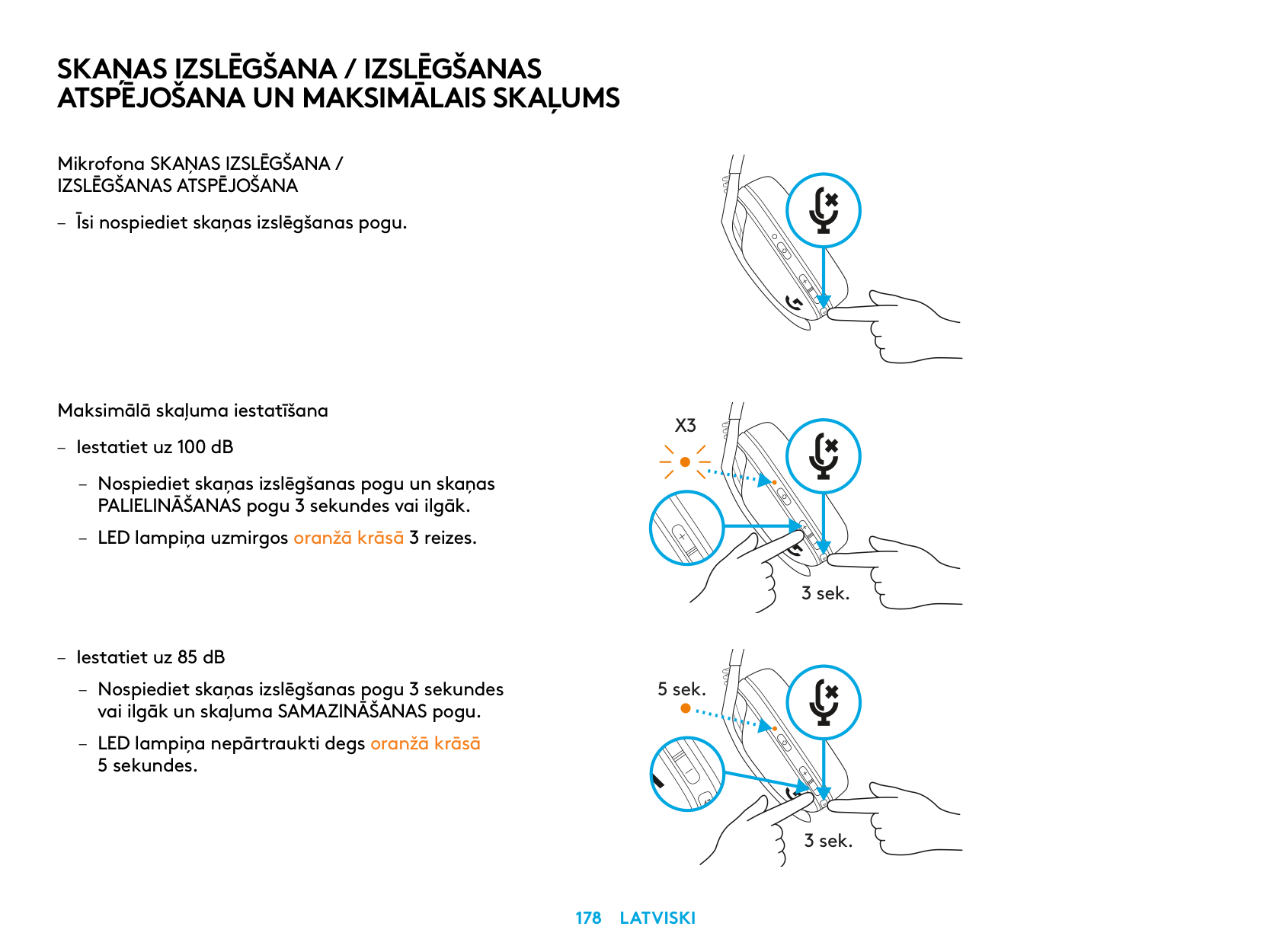 SKAŅAS IZSLĒGŠANA / IZSLĒGŠANAS ATSPĒJOŠANA UN MAKSIMĀLAIS SKAĻUMS

Mikrofona SKAŅAS IZSLĒGŠANA / IZSLĒGŠANAS ATSPĒJOŠANA

– Īsi nospiediet skaņas izslēgšanas pogu.

Maksimālā skaļuma iestatīšana

– Iestatiet uz 100 dB

– Nospiediet skaņas izslēgšanas pogu un skaņas PALIELINĀŠANAS pogu 3 sekundes vai ilgāk.

– LED lampiņa uzmirgos oranžā krāsā 3 reizes.

X3

3 sek.

– Iestatiet uz 85 dB

– Nospiediet skaņas izslēgšanas pogu 3 sekundes vai ilgāk un skaļuma SAMAZINĀŠANAS pogu.

– LED lampiņa nepārtraukti degs oranžā krāsā 5 sekundes.

5 sek.

3 sek.

178 LATVISKI