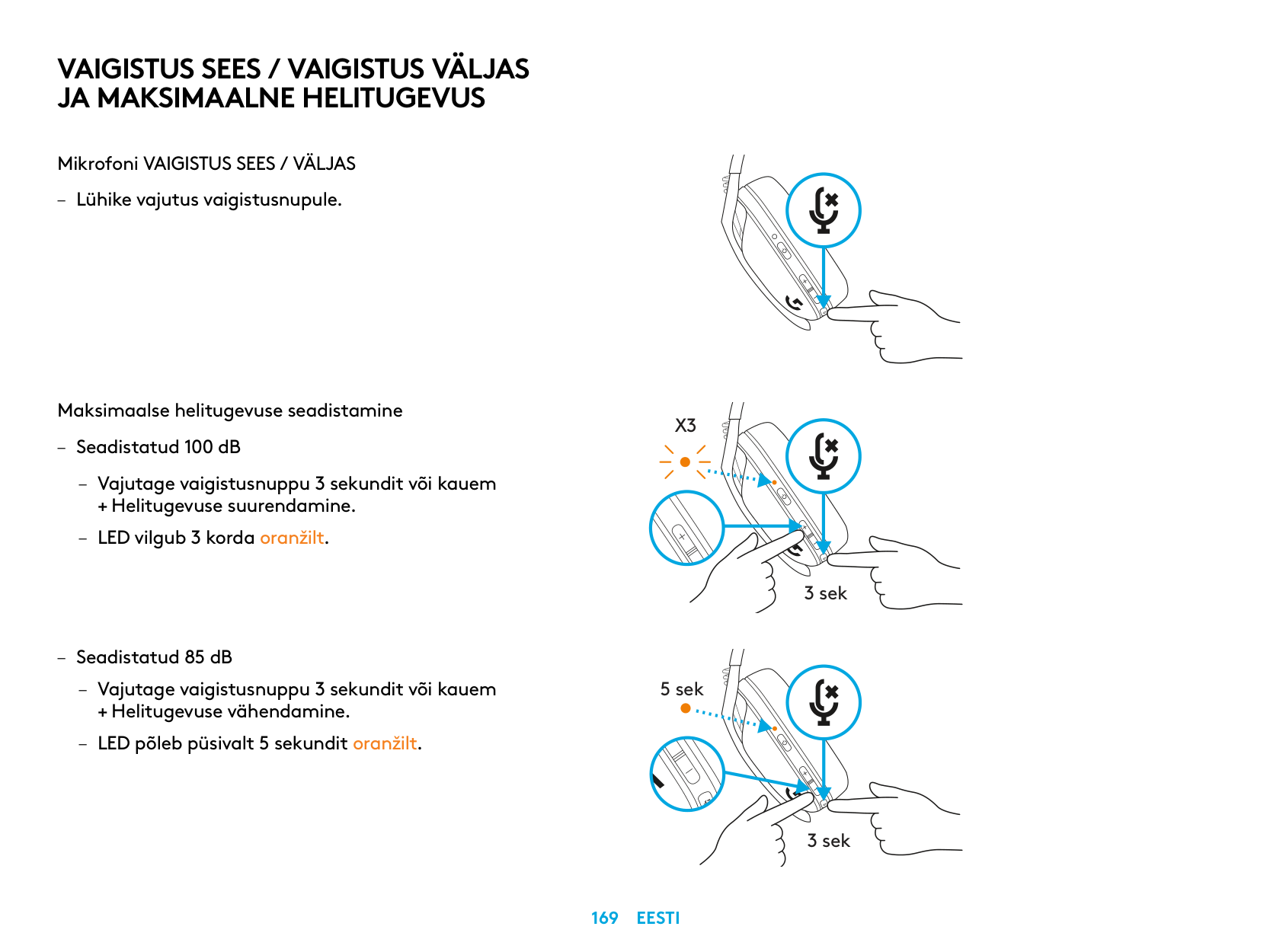 VAIGISTUS SEES / VAIGISTUS VÄLJAS JA MAKSIMAALNE HELITUGEVUS

Mikrofoni VAIGISTUS SEES / VÄLJAS

– Lühike vajutus vaigistusnupule.

Maksimaalse helitugevuse seadistamine

– Seadistatud 100 dB

– Vajutage vaigistusnuppu 3 sekundit või kauem + Helitugevuse suurendamine.

– LED vilgub 3 korda oranžilt.

X3

3 sek

– Seadistatud 85 dB

– Vajutage vaigistusnuppu 3 sekundit või kauem + Helitugevuse vähendamine.

– LED põleb püsivalt 5 sekundit oranžilt.

5 sek

3 sek

169 EESTI