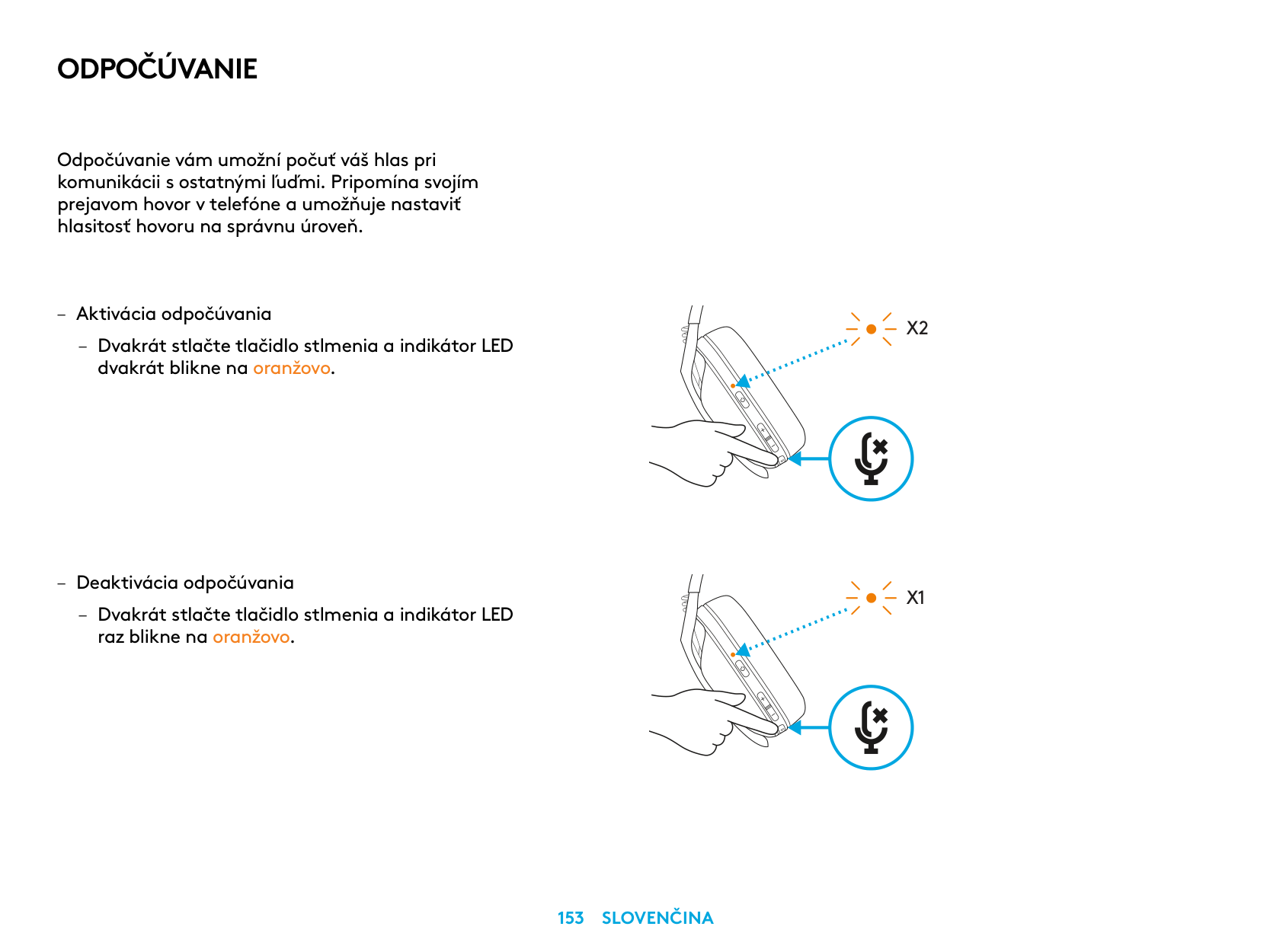 ODPOČÚVANIE

Odpočúvanie vám umožní počuť váš hlas pri komunikácii s ostatnými ľuďmi. Pripomína svojím prejavom hovor v telefóne a umožňuje nastaviť hlasitosť hovoru na správnu úroveň.

– Aktivácia odpočúvania

– Dvakrát stlačte tlačidlo stlmenia a indikátor LED dvakrát blikne na oranžovo.

X2

– Deaktivácia odpočúvania

– Dvakrát stlačte tlačidlo stlmenia a indikátor LED raz blikne na oranžovo.

X1

153 SLOVENČINA