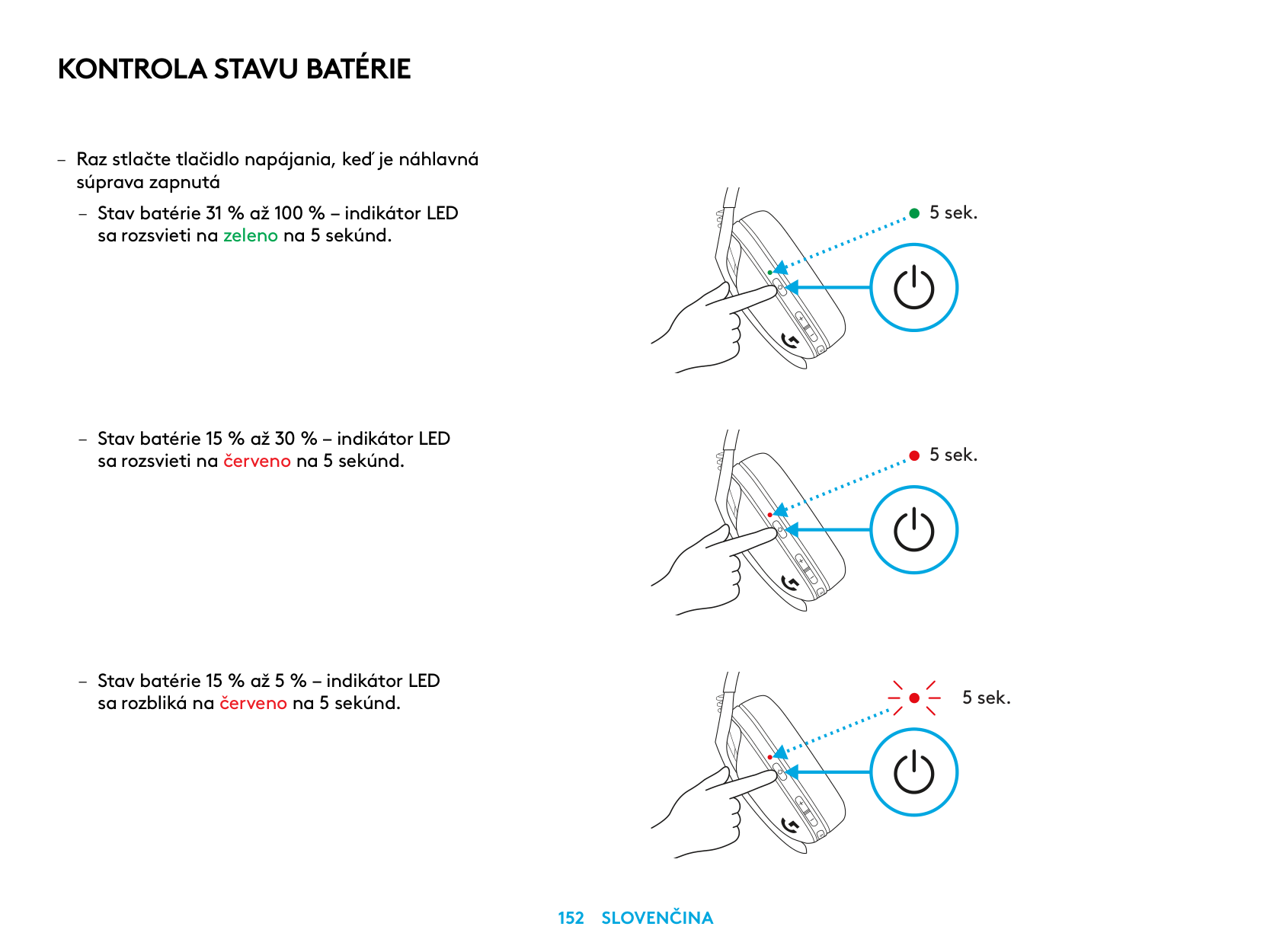 KONTROLA STAVU BATÉRIE

– Raz stlačte tlačidlo napájania, keď je náhlavná súprava zapnutá

– Stav batérie 31 % až 100 % – indikátor LED sa rozsvieti na zeleno na 5 sekúnd.

5 sek.

– Stav batérie 15 % až 30 % – indikátor LED sa rozsvieti na červeno na 5 sekúnd.

5 sek.

– Stav batérie 15 % až 5 % – indikátor LED sa rozbliká na červeno na 5 sekúnd.

5 sek.

152 SLOVENČINA