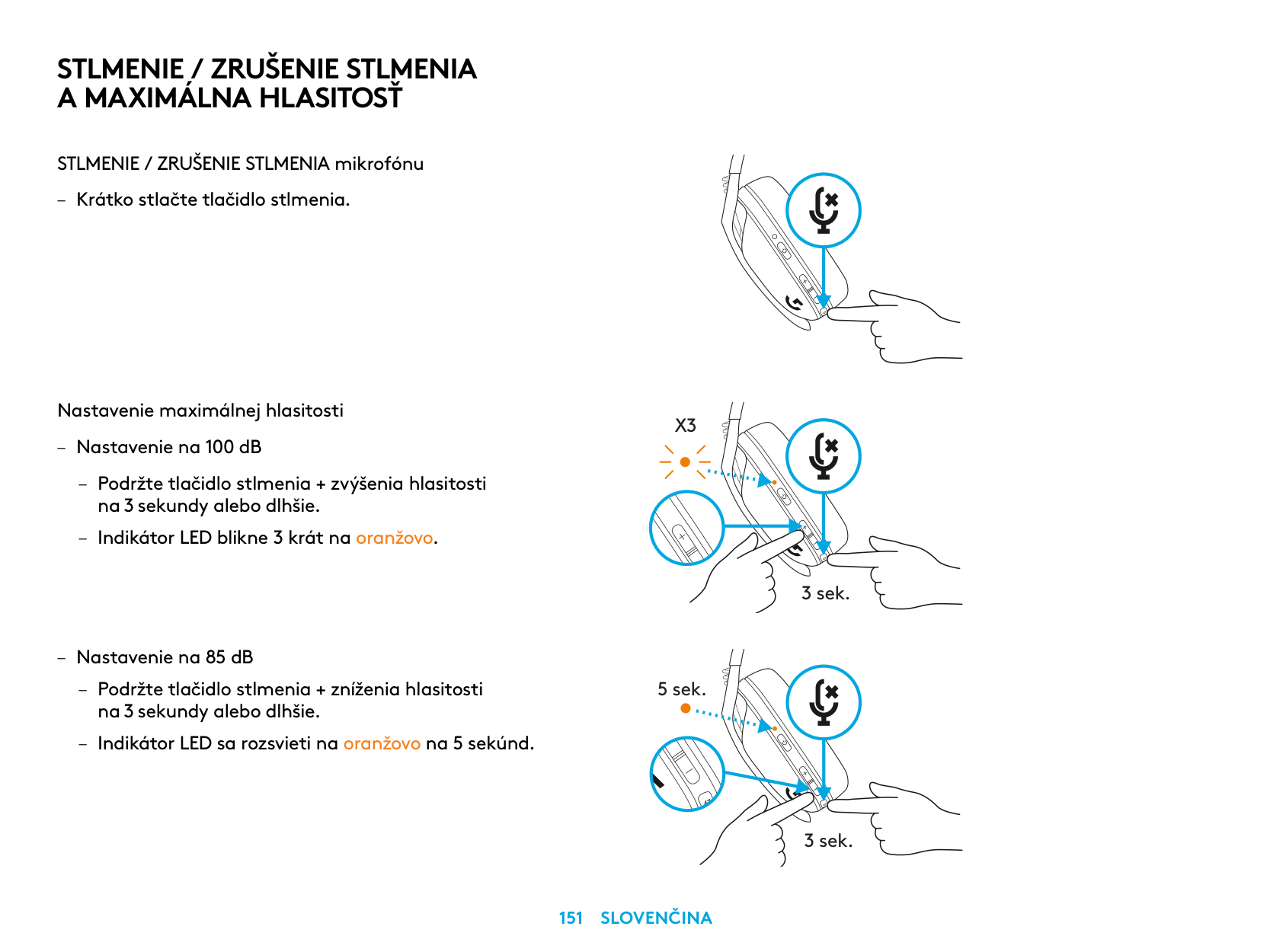 STLMENIE / ZRUŠENIE STLMENIA A MAXIMÁLNA HLASITOSŤ

STLMENIE / ZRUŠENIE STLMENIA mikrofónu

– Krátko stlačte tlačidlo stlmenia.

Nastavenie maximálnej hlasitosti

– Nastavenie na 100 dB

– Podržte tlačidlo stlmenia + zvýšenia hlasitosti na 3 sekundy alebo dlhšie.

– Indikátor LED blikne 3 krát na oranžovo.

X3

3 sek.

– Nastavenie na 85 dB

– Podržte tlačidlo stlmenia + zníženia hlasitosti na 3 sekundy alebo dlhšie.

– Indikátor LED sa rozsvieti na oranžovo na 5 sekúnd.

5 sek.

3 sek.

151 SLOVENČINA