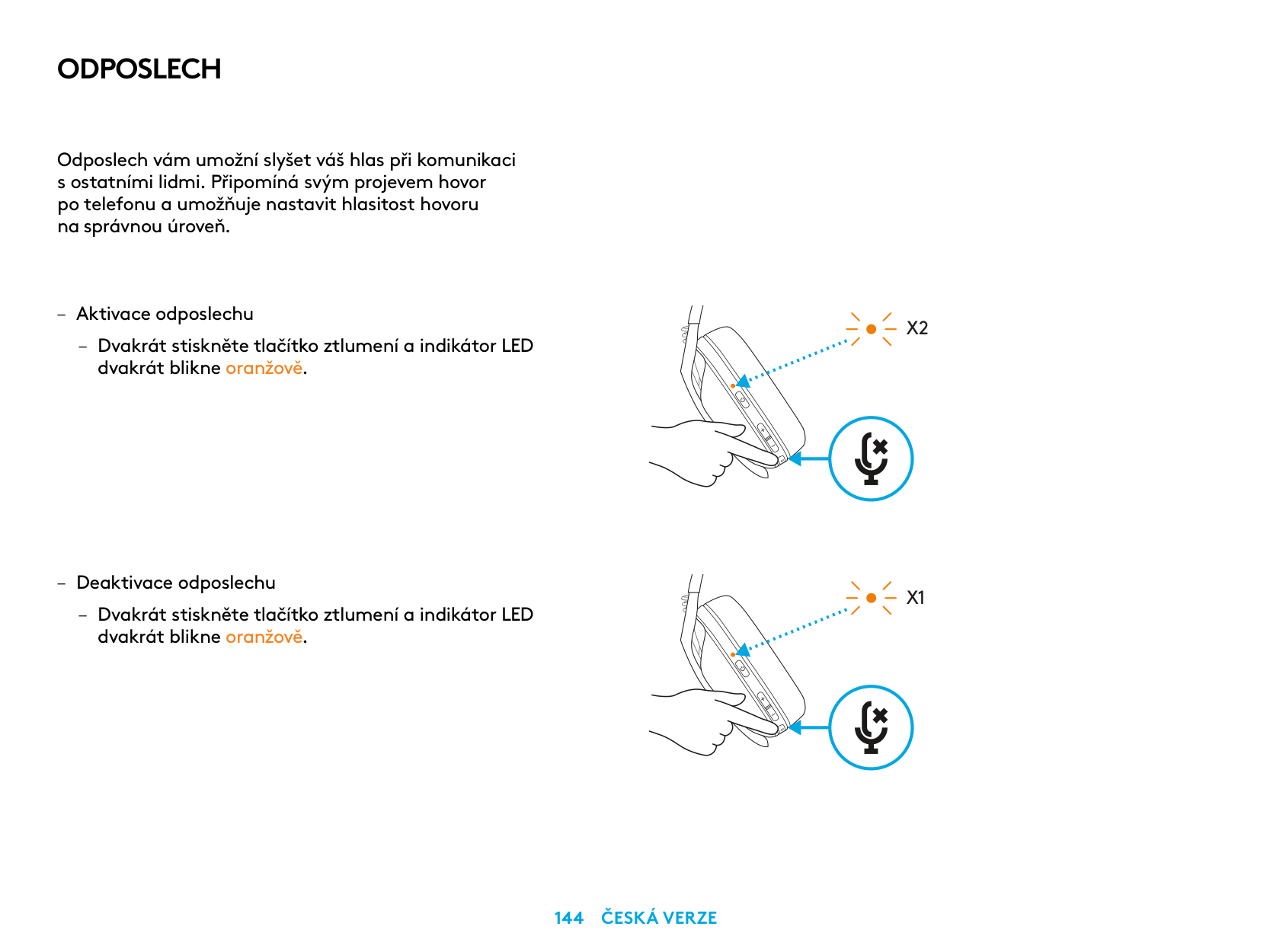 ODPOSLECH

Odposlech vám umožní slyšet váš hlas při komunikaci s ostatními lidmi. Připomíná svým projevem hovor po telefonu a umožňuje nastavit hlasitost hovoru na správnou úroveň.

– Aktivace odposlechu

– Dvakrát stiskněte tlačítko ztlumení a indikátor LED dvakrát blikne oranžově.

X2

– Deaktivace odposlechu

– Dvakrát stiskněte tlačítko ztlumení a indikátor LED dvakrát blikne oranžově.

X1

144 ČESKÁ VERZE