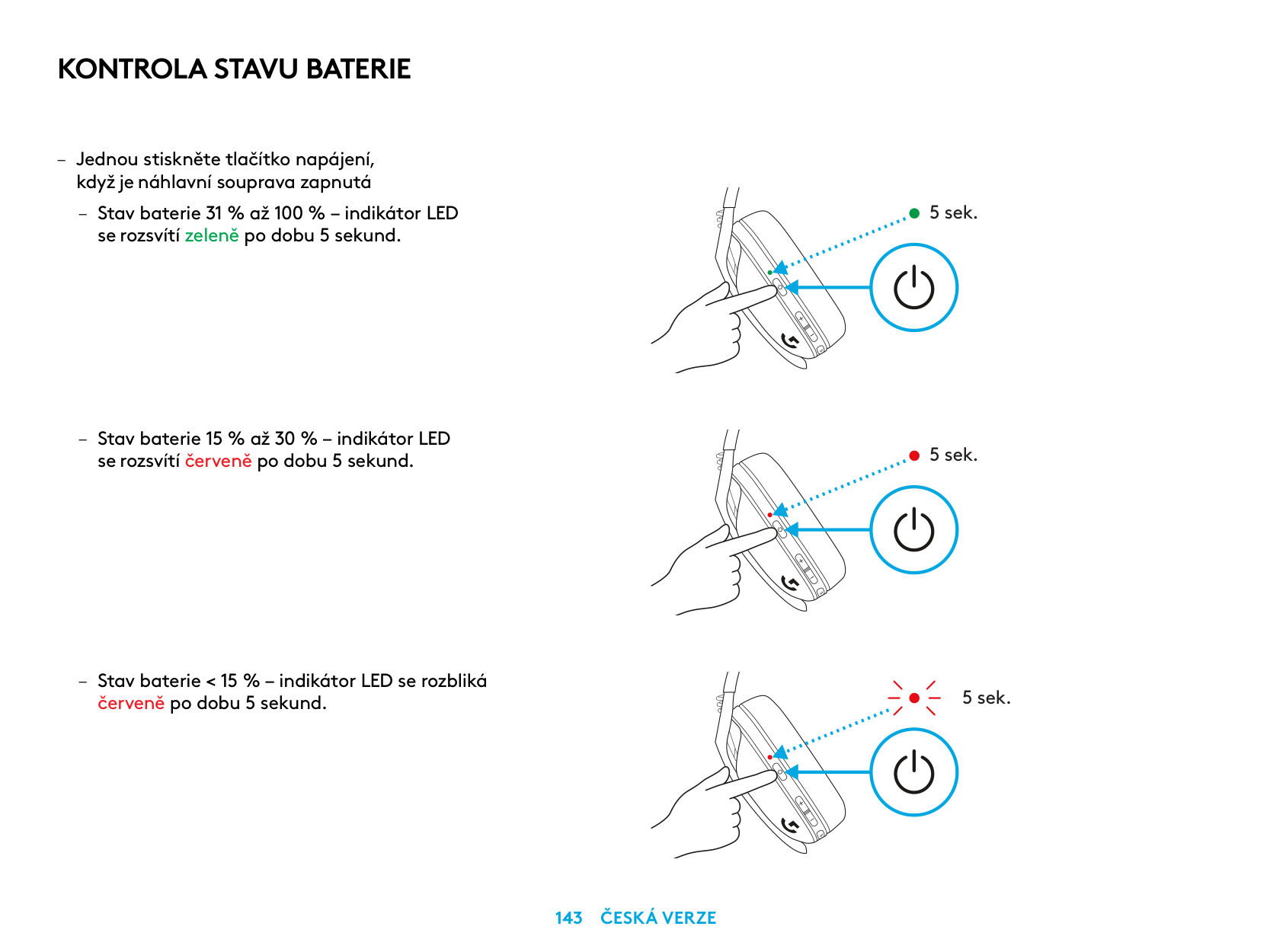 KONTROLA STAVU BATERIE

– Jednou stiskněte tlačítko napájení, když je náhlavní souprava zapnutá

– Stav baterie 31 % až 100 % – indikátor LED se rozsvítí zeleně po dobu 5 sekund.

5 sek.

– Stav baterie 15 % až 30 % – indikátor LED se rozsvítí červeně po dobu 5 sekund.

5 sek.

– Stav baterie < 15 % – indikátor LED se rozbliká červeně po dobu 5 sekund.

5 sek.

143 ČESKÁ VERZE