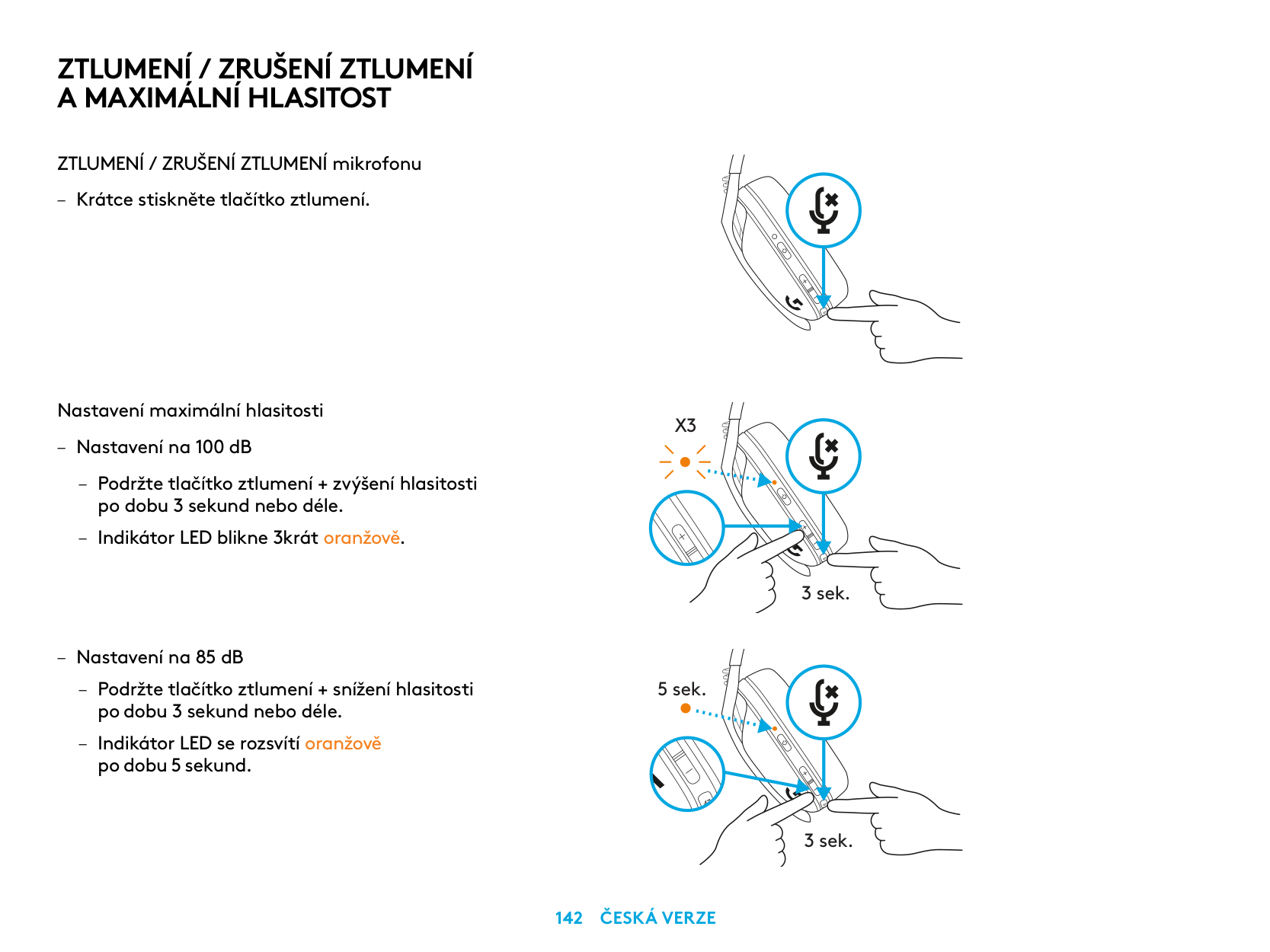 ZTLUMENÍ / ZRUŠENÍ ZTLUMENÍ A MAXIMÁLNÍ HLASITOST

ZTLUMENÍ / ZRUŠENÍ ZTLUMENÍ mikrofonu

– Krátce stiskněte tlačítko ztlumení.

Nastavení maximální hlasitosti

– Nastavení na 100 dB

– Podržte tlačítko ztlumení + zvýšení hlasitosti po dobu 3 sekund nebo déle.

– Indikátor LED blikne 3krát oranžově.

X3

3 sek.

– Nastavení na 85 dB

– Podržte tlačítko ztlumení + snížení hlasitosti po dobu 3 sekund nebo déle.

– Indikátor LED se rozsvítí oranžově po dobu 5 sekund.

5 sek.

3 sek.

142 ČESKÁ VERZE