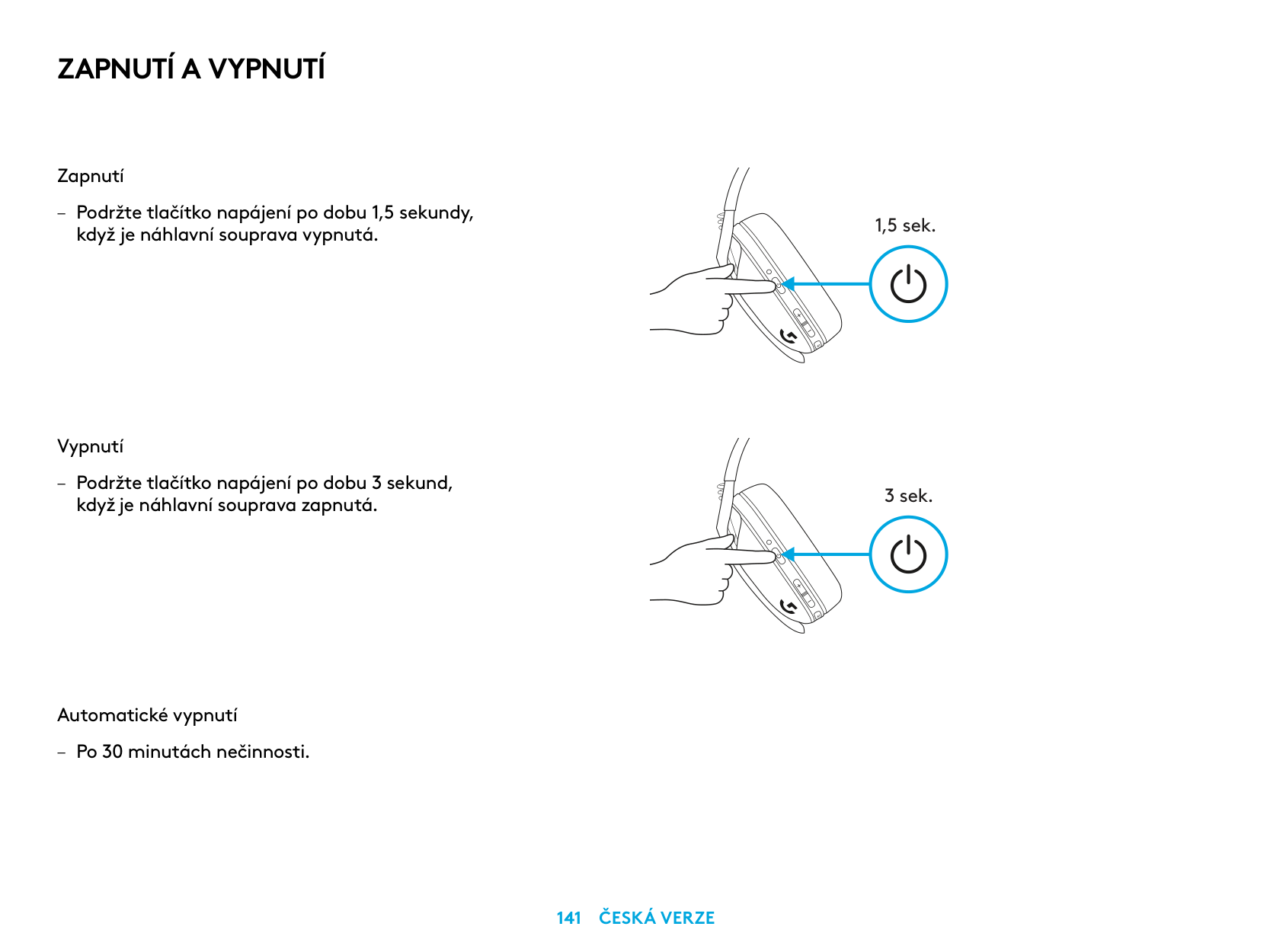 ZAPNUTÍ A VYPNUTÍ

Zapnutí

– Podržte tlačítko napájení po dobu 1,5 sekundy, když je náhlavní souprava vypnutá.

1,5 sek.

Vypnutí

– Podržte tlačítko napájení po dobu 3 sekund, když je náhlavní souprava zapnutá.

3 sek.

Automatické vypnutí

– Po 30 minutách nečinnosti.

141 ČESKÁ VERZE