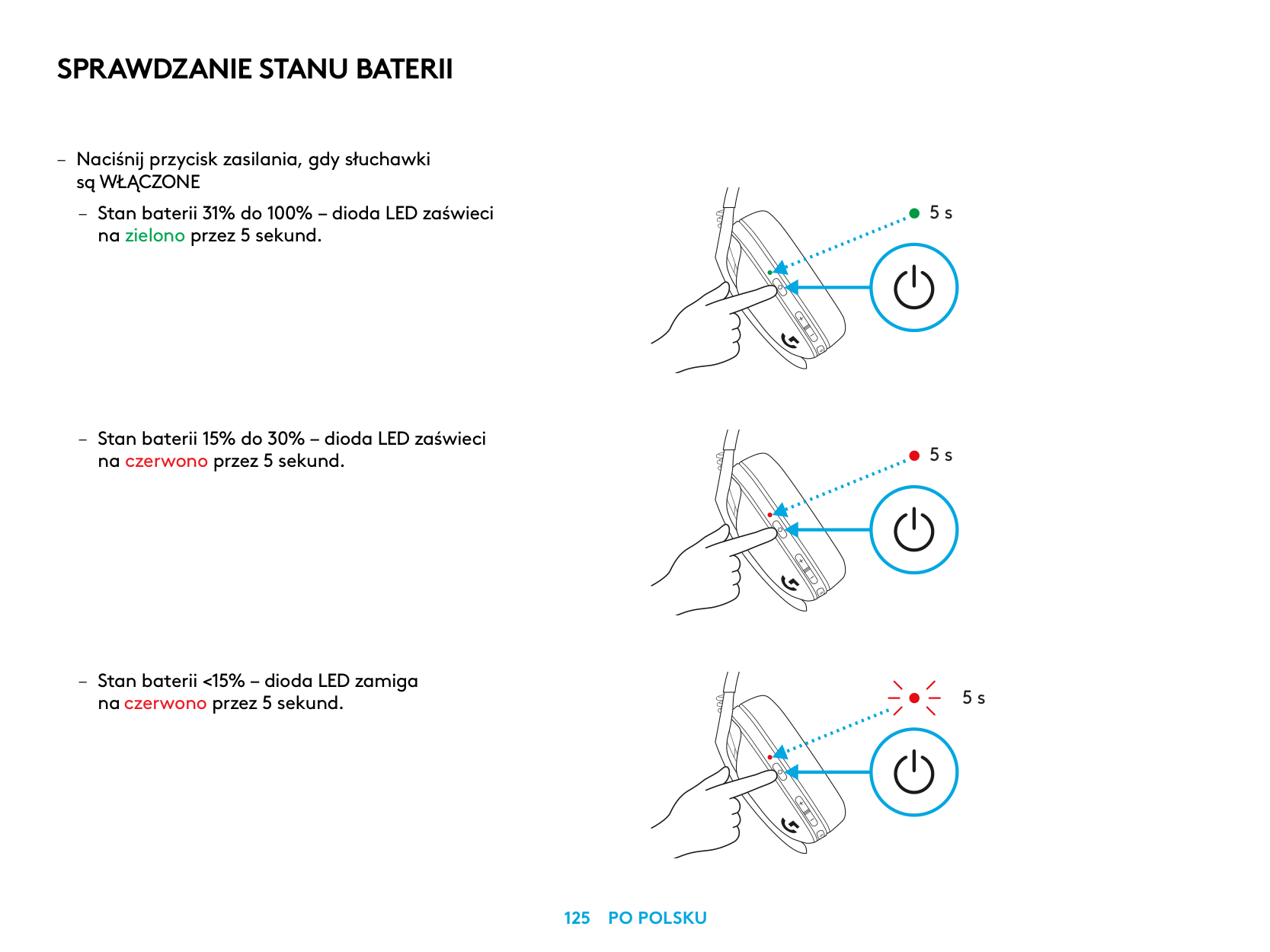 SPRAWDZANIE STANU BATERII

– Naciśnij przycisk zasilania, gdy słuchawki są WŁĄCZONE

– Stan baterii 31% do 100% – dioda LED zaświeci na zielono przez 5 sekund.

5 s

– Stan baterii 15% do 30% – dioda LED zaświeci na czerwono przez 5 sekund.

5 s

– Stan baterii <15% – dioda LED zamiga na czerwono przez 5 sekund.

5 s

125 PO POLSKU