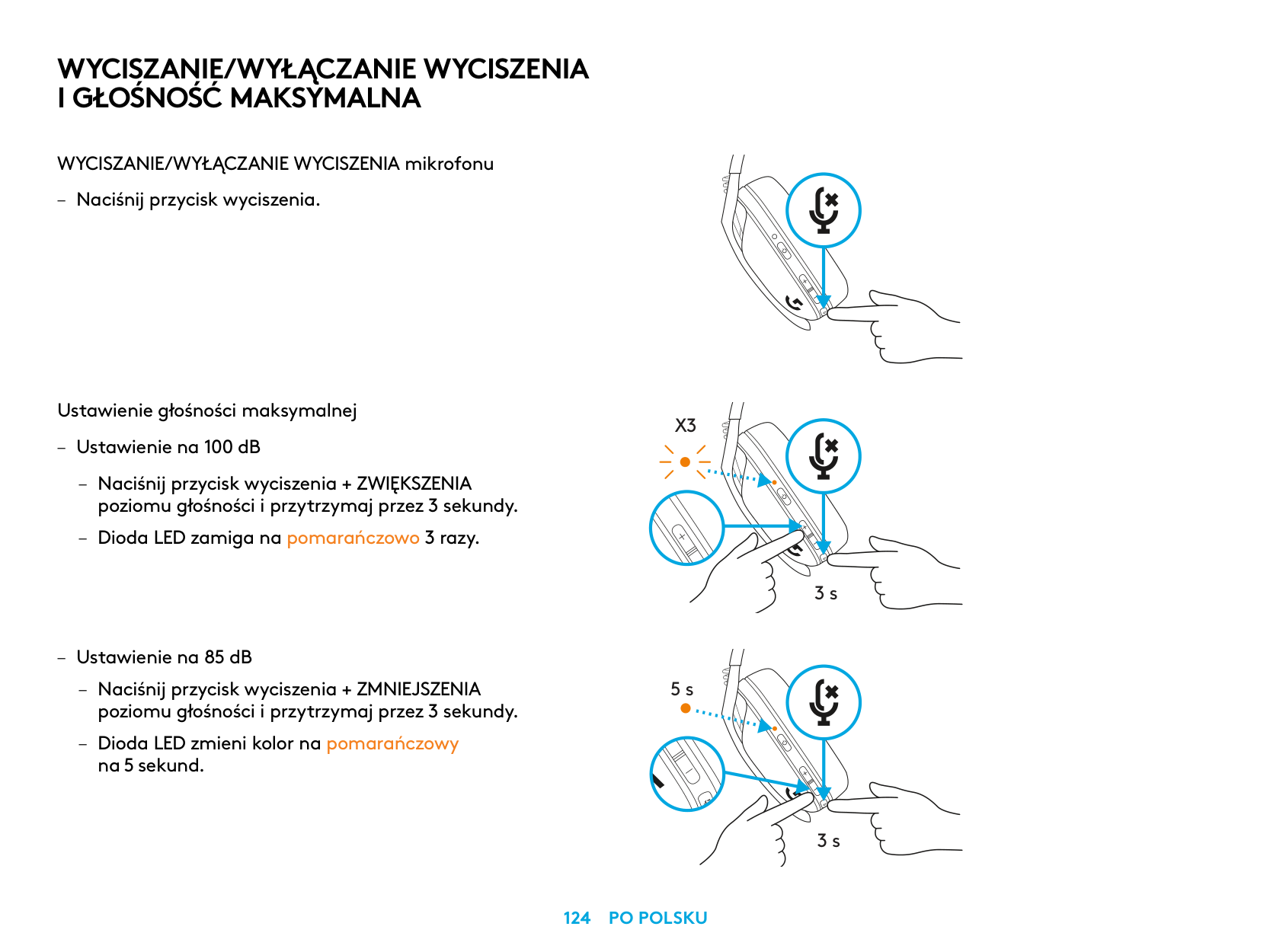 WYCISZANIE/WYŁĄCZANIE WYCISZENIA I GŁOŚNOŚĆ MAKSYMALNA

WYCISZANIE/WYŁĄCZANIE WYCISZENIA mikrofonu

– Naciśnij przycisk wyciszenia.

Ustawienie głośności maksymalnej

– Ustawienie na 100 dB

– Naciśnij przycisk wyciszenia + ZWIĘKSZENIA poziomu głośności i przytrzymaj przez 3 sekundy.

– Dioda LED zamiga na pomarańczowo 3 razy.

X3

3 s

– Ustawienie na 85 dB

– Naciśnij przycisk wyciszenia + ZMNIEJSZENIA poziomu głośności i przytrzymaj przez 3 sekundy.

– Dioda LED zmieni kolor na pomarańczowy na 5 sekund.

5 s

3 s

124 PO POLSKU