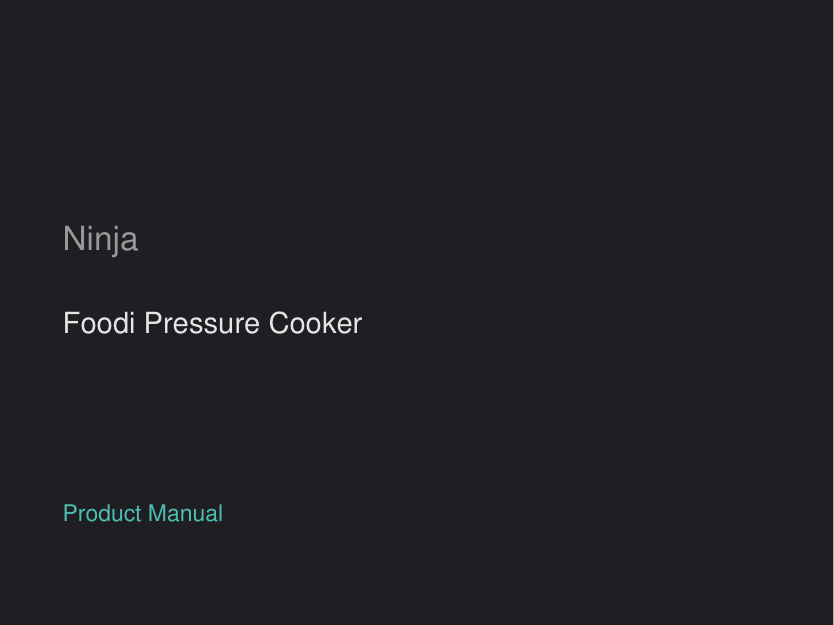 Ninja

Foodi Pressure Cooker

Product Manual