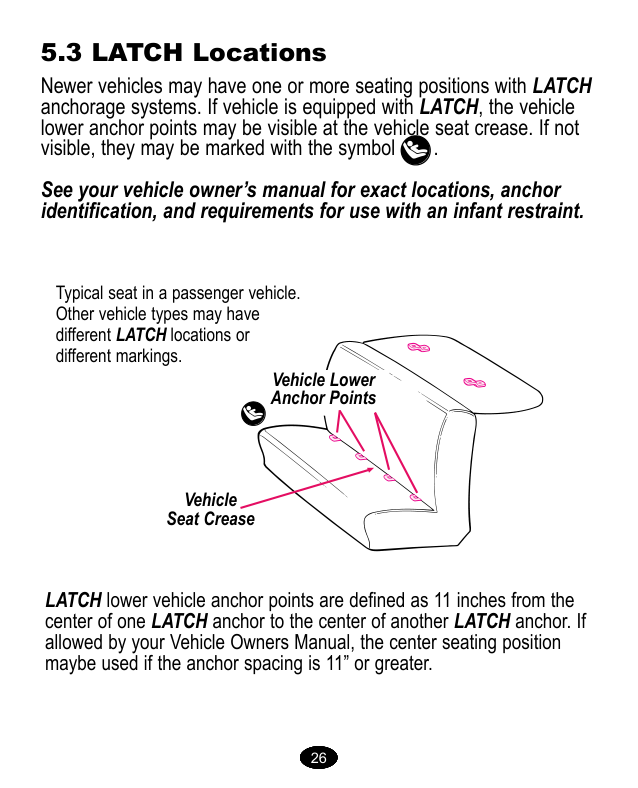 5.3 LATCH Locations

Newer vehicles may have one or more seating positions with LATCH anchorage systems. If vehicle is equipped with LATCH, the vehicle lower anchor points may be visible at the vehicle seat crease. If not visible, they may be marked with the symbol .

See your vehicle owner's manual for exact locations, anchor identification, and requirements for use with an infant restraint.

Typical seat in a passenger vehicle. Other vehicle types may have different LATCH locations or different markings.

Vehicle Lower Anchor Points

Vehicle Seat Crease

LATCH lower vehicle anchor points are defined as 11 inches from the center of one LATCH anchor to the center of another LATCH anchor. If allowed by your Vehicle Owners Manual, the center seating position maybe used if the anchor spacing is 11" or greater.

26