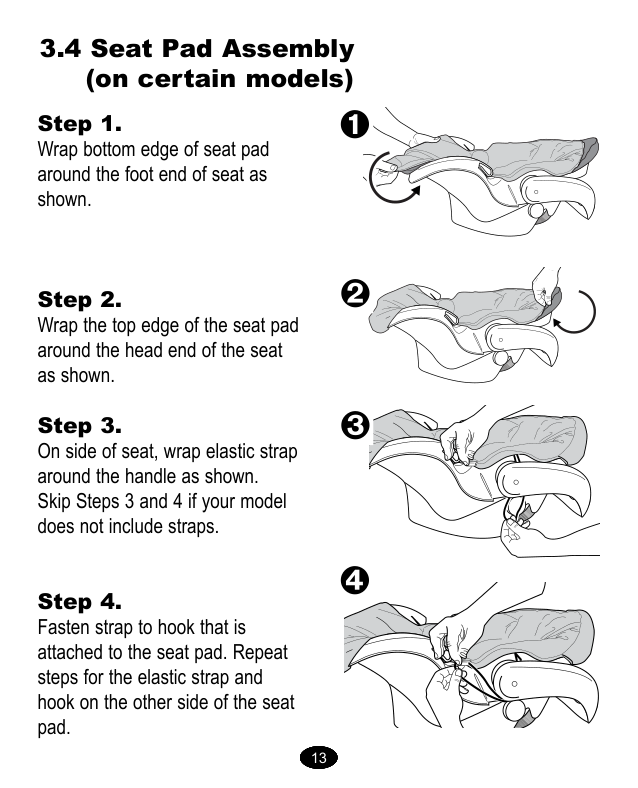 3.4 Seat Pad Assembly (on certain models)

Step 1.
Wrap bottom edge of seat pad around the foot end of seat as shown.

1

Step 2.
Wrap the top edge of the seat pad around the head end of the seat as shown.

2

Step 3.
On side of seat, wrap elastic strap around the handle as shown. Skip Steps 3 and 4 if your model does not include straps.

3

Step 4.
Fasten strap to hook that is attached to the seat pad. Repeat steps for the elastic strap and hook on the other side of the seat pad.

4

13