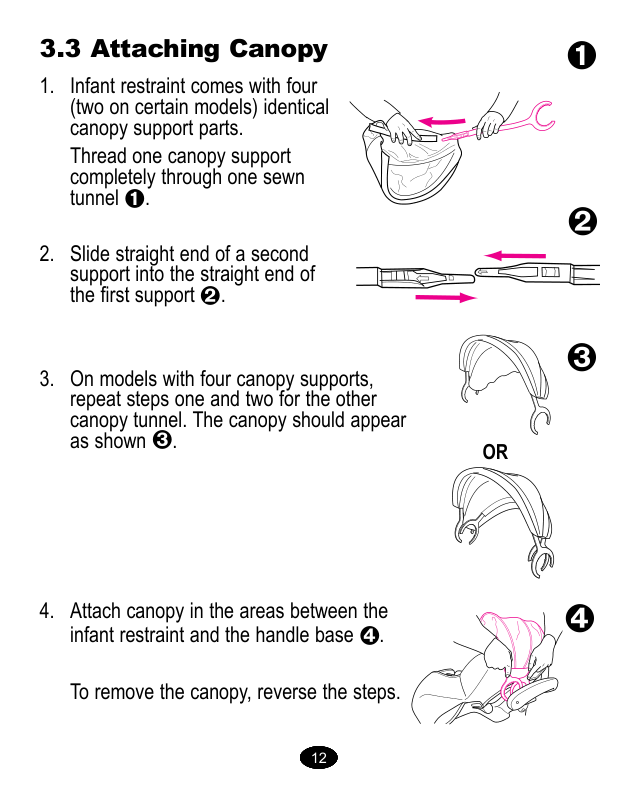 3.3 Attaching Canopy

❶

1. Infant restraint comes with four (two on certain models) identical canopy support parts.

Thread one canopy support completely through one sewn tunnel ❶.

❷

2. Slide straight end of a second support into the straight end of the first support ❷.

❸

3. On models with four canopy supports, repeat steps one and two for the other canopy tunnel. The canopy should appear as shown ❸.

OR

❹

4. Attach canopy in the areas between the infant restraint and the handle base ❹.

To remove the canopy, reverse the steps.

12