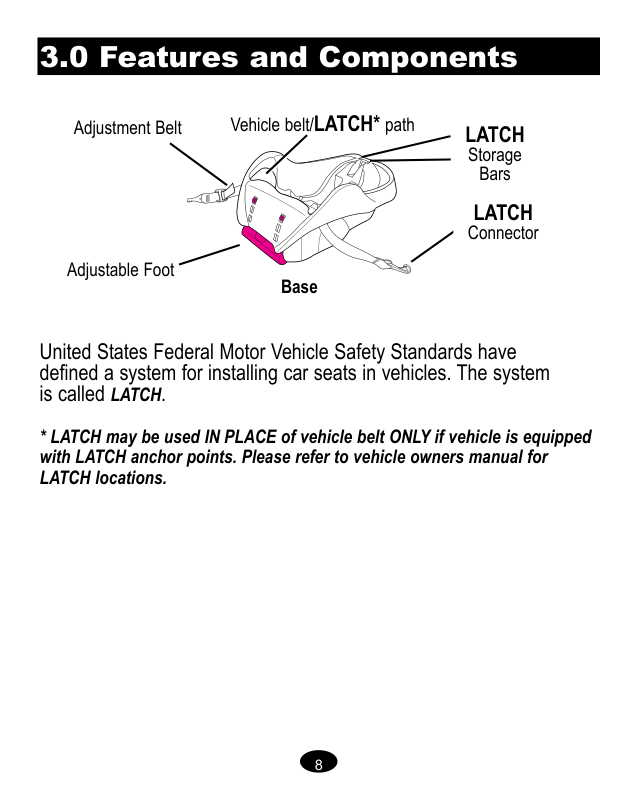 3.0 Features and Components

Adjustment Belt

Vehicle belt/LATCH* path

LATCH Storage Bars

LATCH Connector

Adjustable Foot

Base

United States Federal Motor Vehicle Safety Standards have defined a system for installing car seats in vehicles. The system is called LATCH.

* LATCH may be used IN PLACE of vehicle belt ONLY if vehicle is equipped with LATCH anchor points. Please refer to vehicle owners manual for LATCH locations.

8