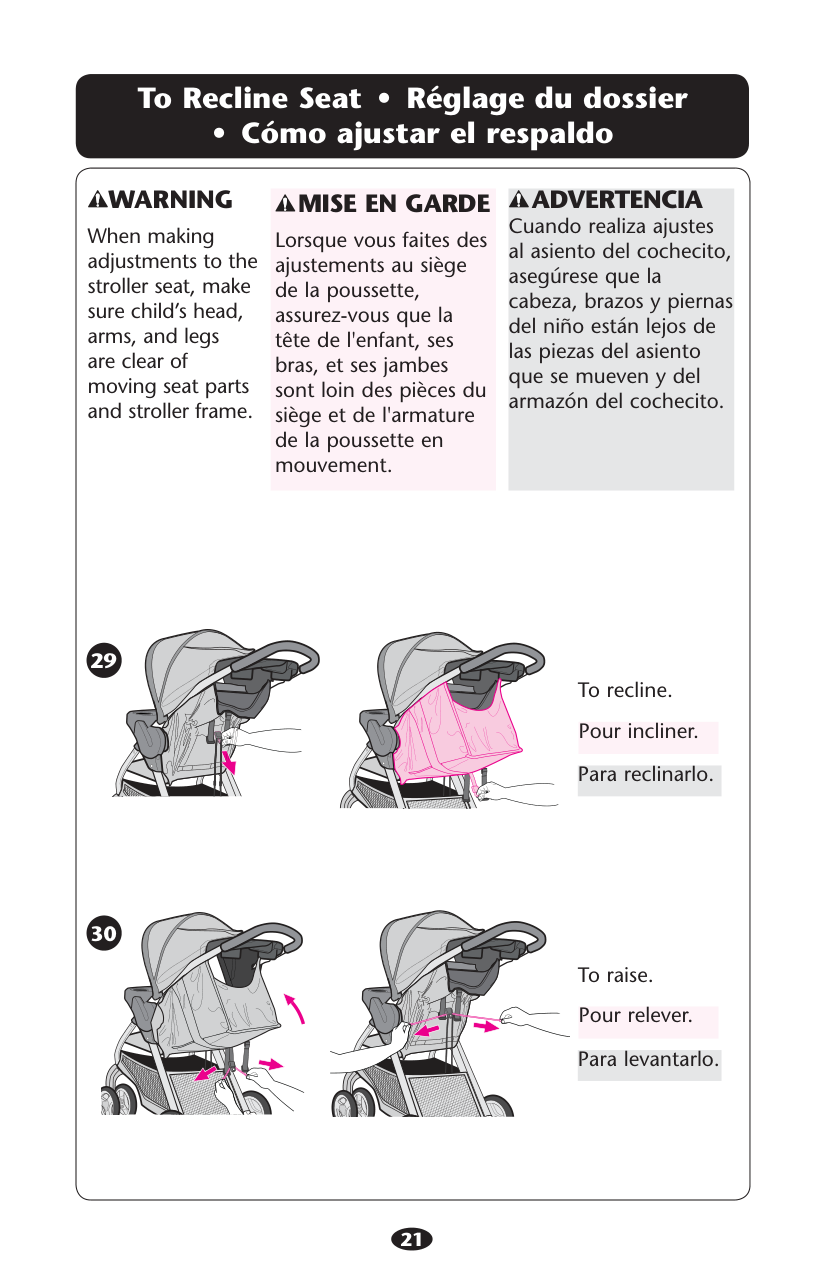 To Recline Seat • Réglage du dossier • Cómo ajustar el respaldo

WARNING
When making adjustments to the stroller seat, make sure child's head, arms, and legs are clear of moving seat parts and stroller frame.

MISE EN GARDE
Lorsque vous faites des ajustements au siège de la poussette, assurez-vous que la tête de l'enfant, ses bras, et ses jambes sont loin des pièces du siège et de l'armature de la poussette en mouvement.

ADVERTENCIA
Cuando realiza ajustes al asiento del cochecito, asegúrese que la cabeza, brazos y piernas del niño están lejos de las piezas del asiento que se mueven y del armazón del cochecito.

29

To recline.

Pour incliner.

Para reclinarlo.

30

To raise.

Pour relever.

Para levantarlo.

21