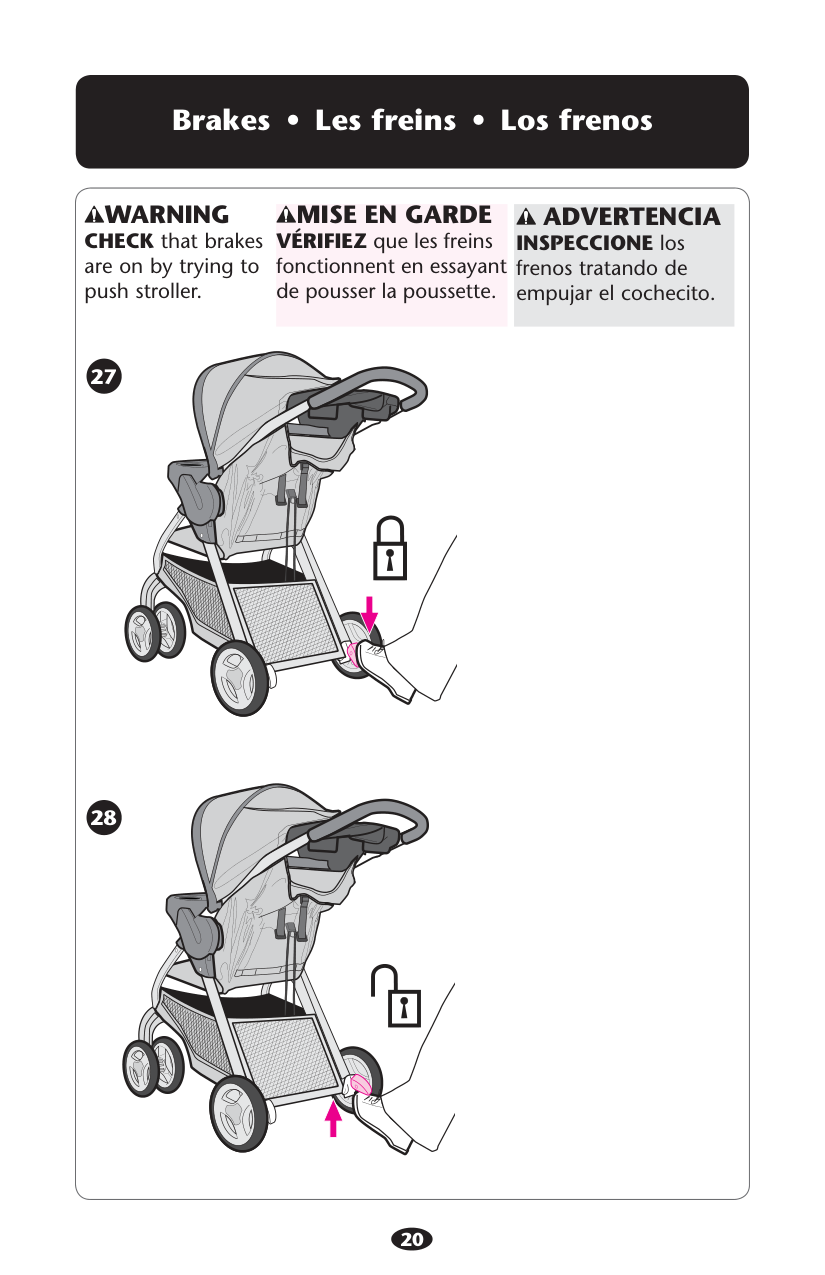 Brakes • Les freins • Los frenos

WARNING
CHECK that brakes are on by trying to push stroller.

MISE EN GARDE
VÉRIFIEZ que les freins fonctionnent en essayant de pousser la poussette.

ADVERTENCIA
INSPECCIONE los frenos tratando de empujar el cochecito.

27

28

20