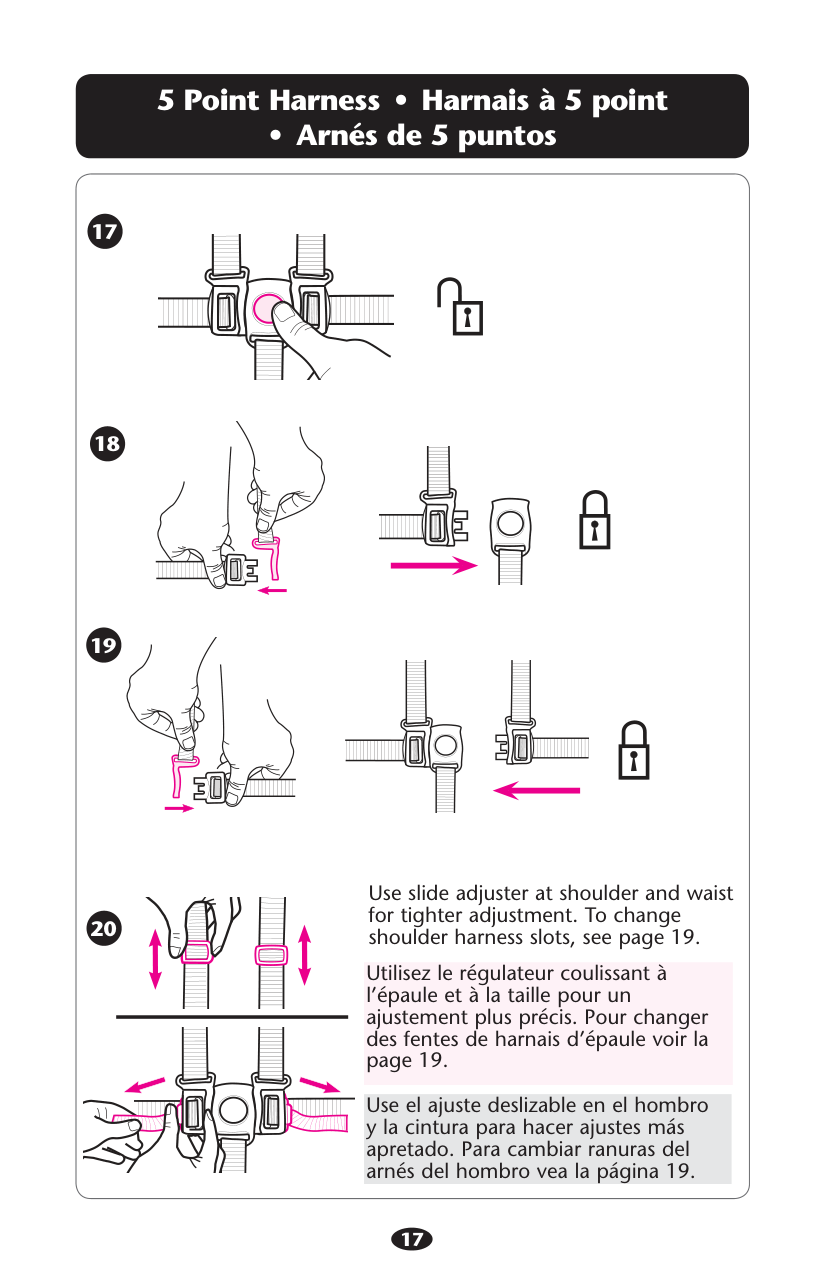 5 Point Harness • Harnais à 5 point • Arnés de 5 puntos

17

18

19

20

Use slide adjuster at shoulder and waist for tighter adjustment. To change shoulder harness slots, see page 19.

Utilisez le régulateur coulissant à l'épaule et à la taille pour un ajustement plus précis. Pour changer des fentes de harnais d'épaule voir la page 19.

Use el ajuste deslizable en el hombro y la cintura para hacer ajustes más apretado. Para cambiar ranuras del arnés del hombro vea la página 19.

17