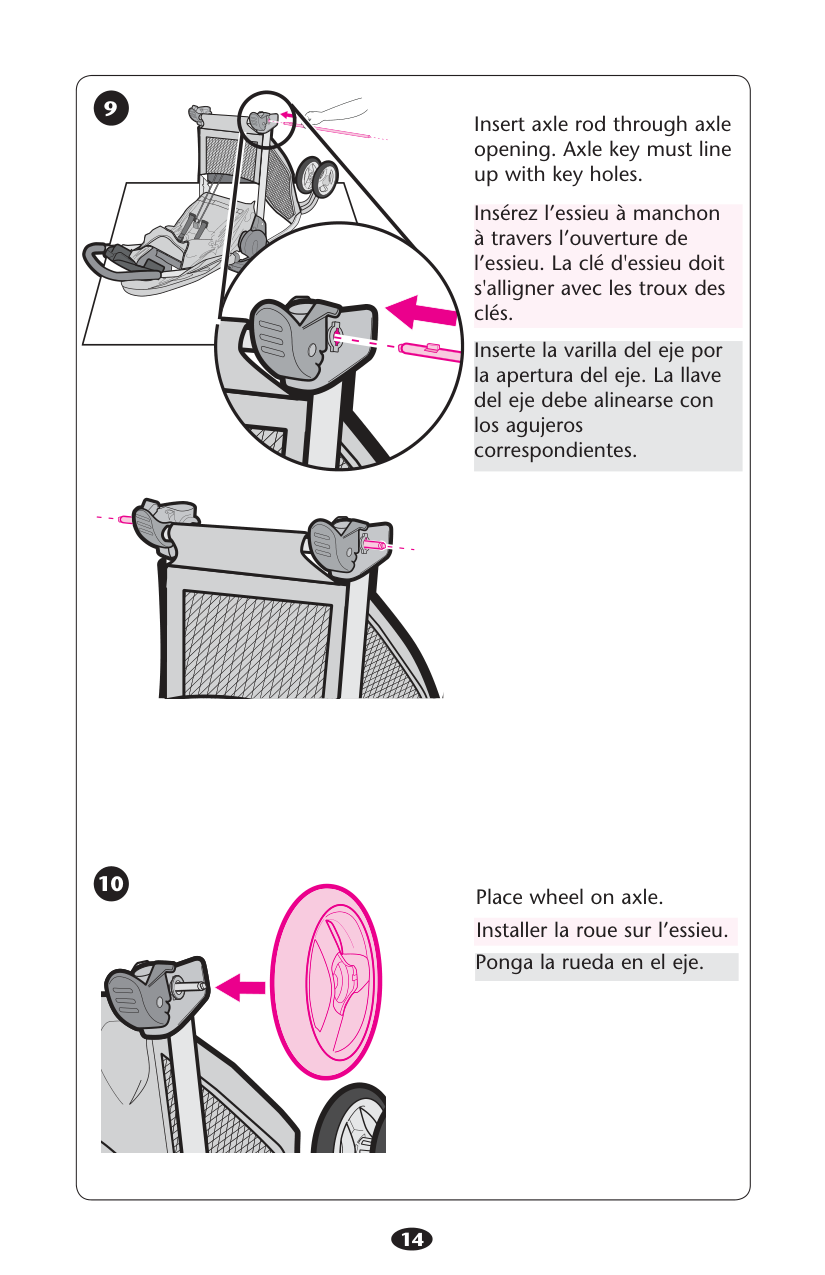 9

Insert axle rod through axle opening. Axle key must line up with key holes.

Insérez l’essieu à manchon à travers l’ouverture de l’essieu. La clé d'essieu doit s'alligner avec les troux des clés.

Inserte la varilla del eje por la apertura del eje. La llave del eje debe alinearse con los agujeros correspondientes.

10

Place wheel on axle.

Installer la roue sur l’essieu.

Ponga la rueda en el eje.

14