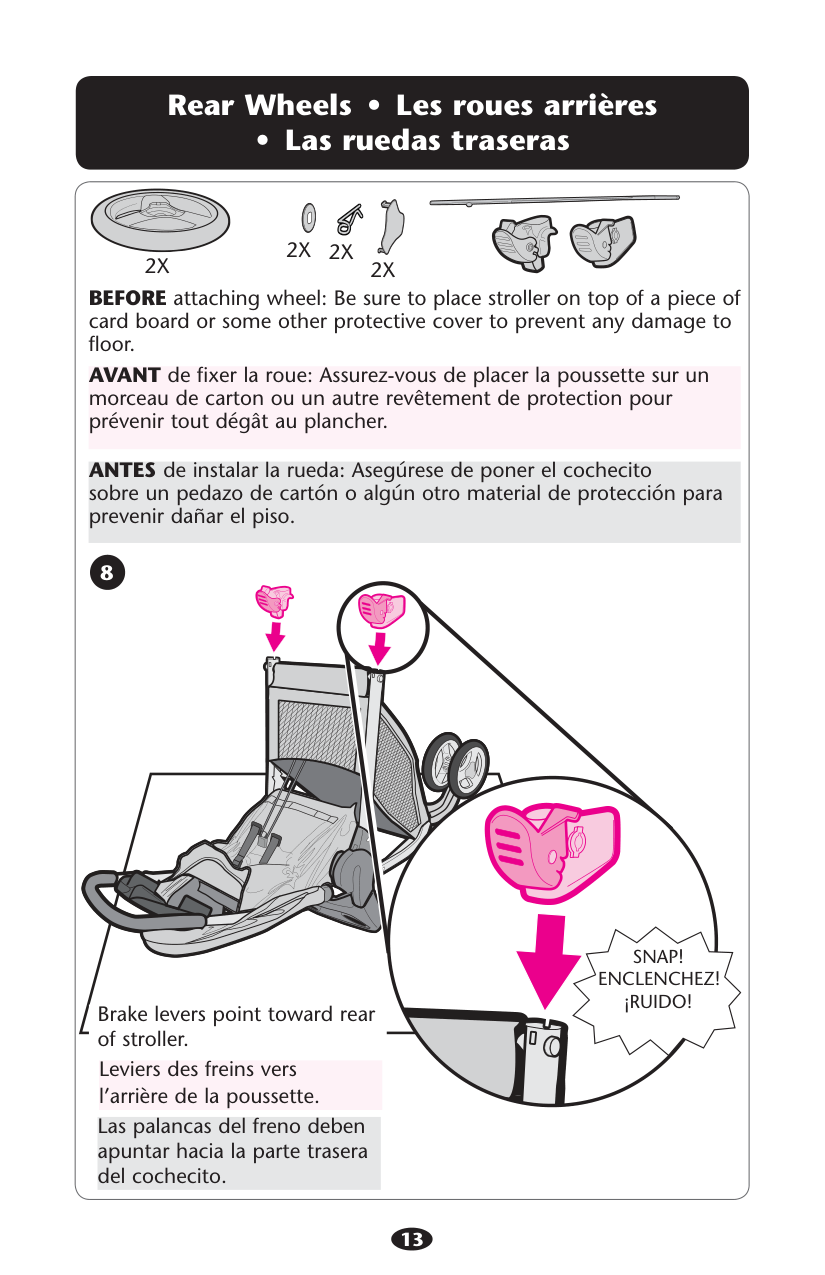 Rear Wheels • Les roues arrières • Las ruedas traseras

2X

2X 2X

2X

**BEFORE** attaching wheel: Be sure to place stroller on top of a piece of card board or some other protective cover to prevent any damage to floor.

**AVANT** de fixer la roue: Assurez-vous de placer la poussette sur un morceau de carton ou un autre revêtement de protection pour prévenir tout dégât au plancher.

**ANTES** de instalar la rueda: Asegúrese de poner el cochecito sobre un pedazo de cartón o algún otro material de protección para prevenir dañar el piso.

8

SNAP! ENCLENCHEZ! ¡RUIDO!

Brake levers point toward rear of stroller.

Leviers des freins vers l'arrière de la poussette.

Las palancas del freno deben apuntar hacia la parte trasera del cochecito.

13