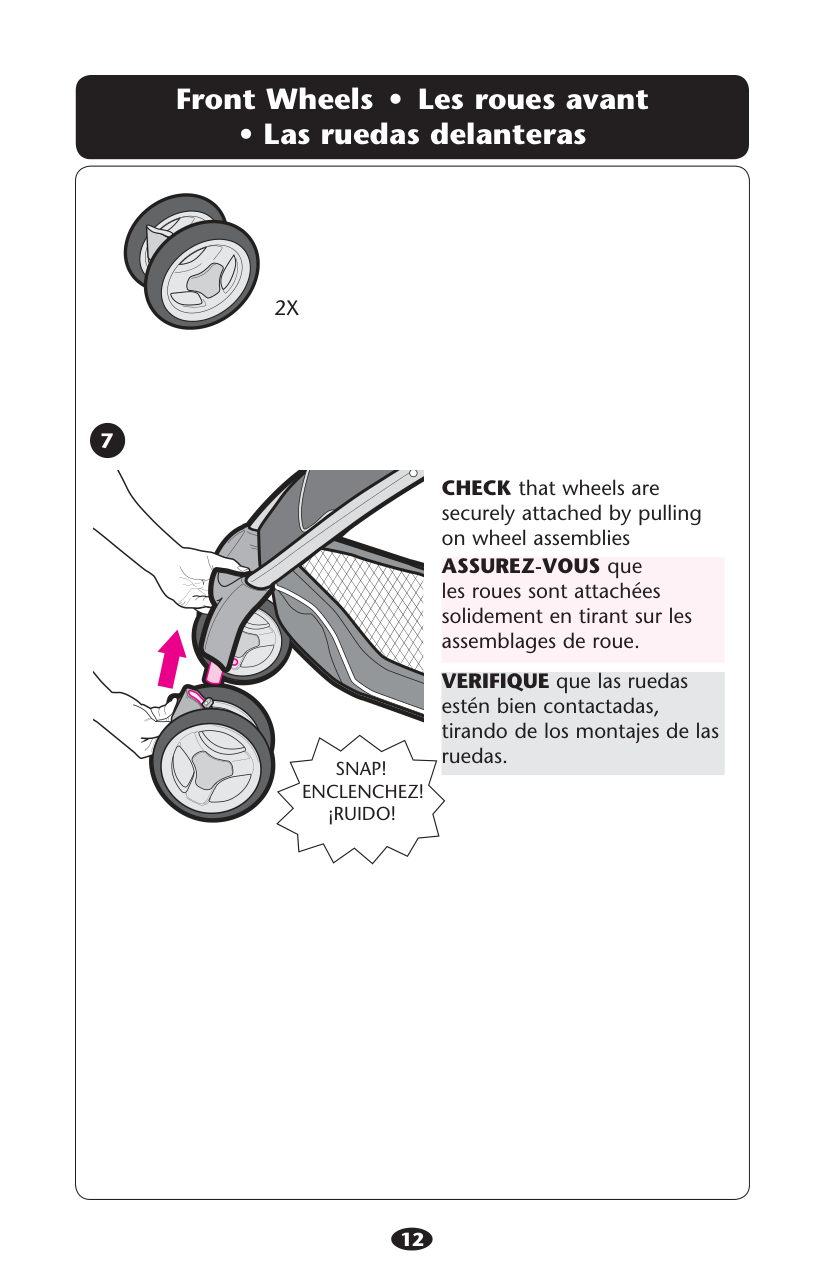 Front Wheels • Les roues avant • Las ruedas delanteras

2X

7

CHECK that wheels are securely attached by pulling on wheel assemblies

ASSUREZ-VOUS que les roues sont attachées solidement en tirant sur les assemblages de roue.

VERIFIQUE que las ruedas estén bien contactadas, tirando de los montajes de las ruedas.

SNAP!
ENCLENCHEZ!
¡RUIDO!

12