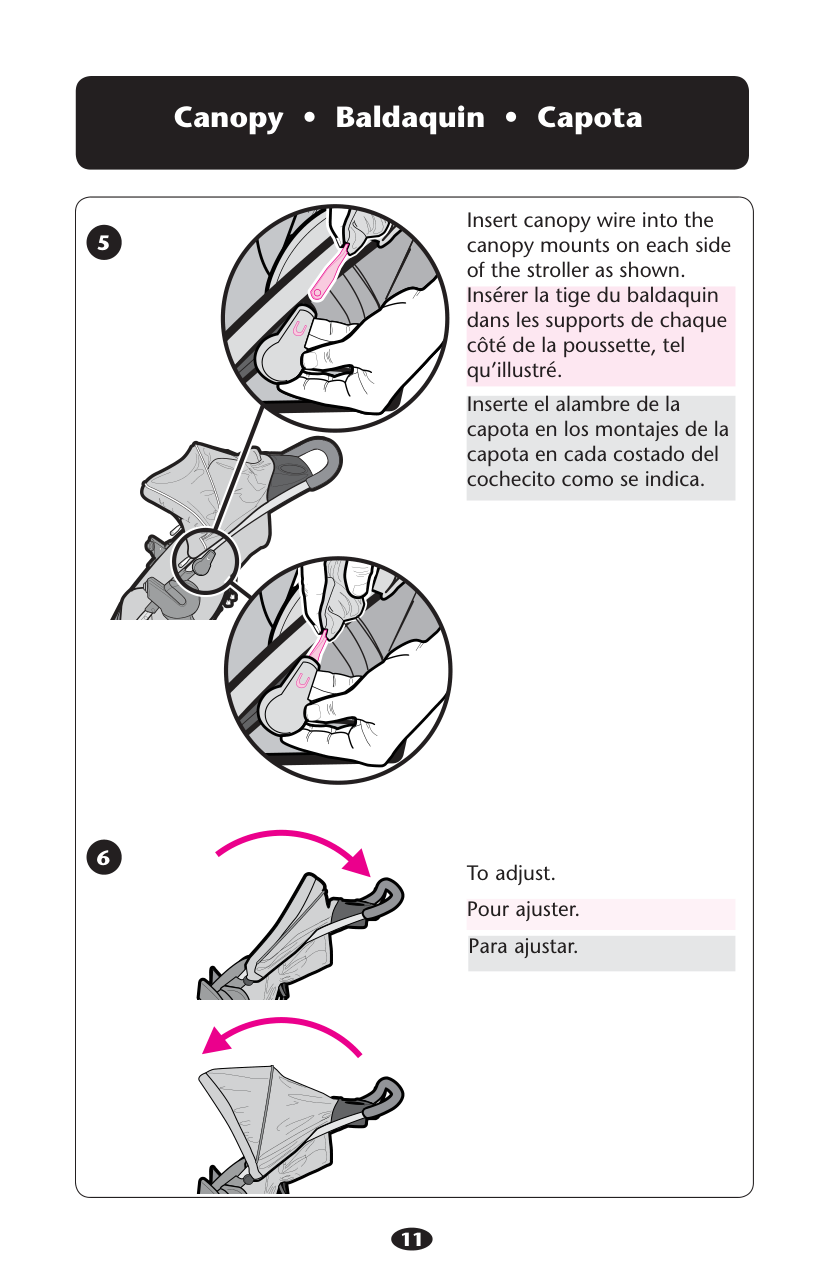 Canopy • Baldaquin • Capota

5

Insert canopy wire into the canopy mounts on each side of the stroller as shown.

Insérer la tige du baldaquin dans les supports de chaque côté de la poussette, tel qu'illustré.

Inserte el alambre de la capota en los montajes de la capota en cada costado del cochecito como se indica.

6

To adjust.

Pour ajuster.

Para ajustar.

11