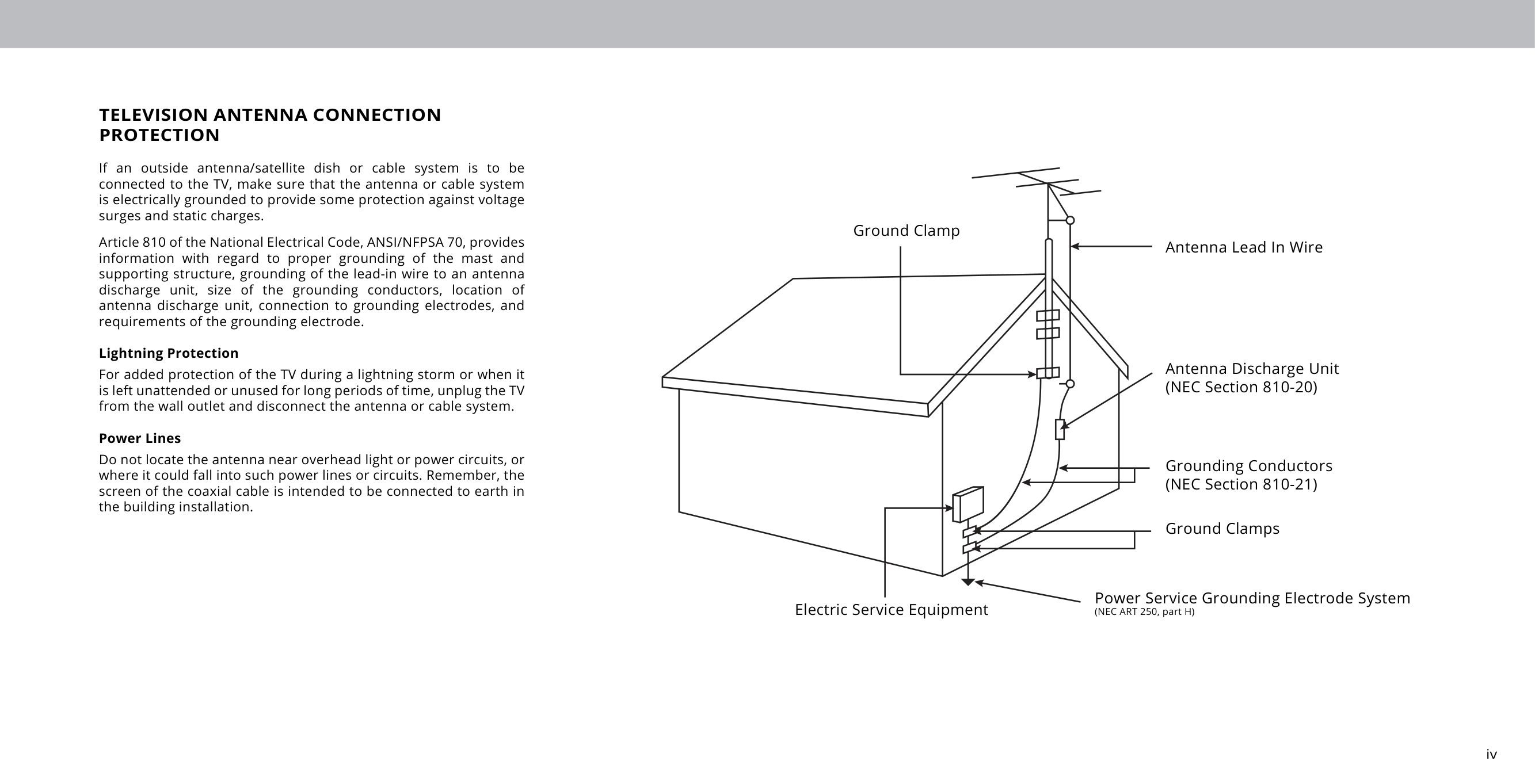 TELEVISION ANTENNA CONNECTION PROTECTION

If an outside antenna/satellite dish or cable system is to be connected to the TV, make sure that the antenna or cable system is electrically grounded to provide some protection against voltage surges and static charges.

Article 810 of the National Electrical Code, ANSI/NFPSA 70, provides information with regard to proper grounding of the mast and supporting structure, grounding of the lead-in wire to an antenna discharge unit, size of the grounding conductors, location of antenna discharge unit, connection to grounding electrodes, and requirements of the grounding electrode.

Lightning Protection

For added protection of the TV during a lightning storm or when it is left unattended or unused for long periods of time, unplug the TV from the wall outlet and disconnect the antenna or cable system.

Power Lines

Do not locate the antenna near overhead light or power circuits, or where it could fall into such power lines or circuits. Remember, the screen of the coaxial cable is intended to be connected to earth in the building installation.

Ground Clamp

Antenna Lead In Wire

Antenna Discharge Unit (NEC Section 810-20)

Grounding Conductors (NEC Section 810-21)

Ground Clamps

Electric Service Equipment

Power Service Grounding Electrode System (NEC ART 250, part H)

iv