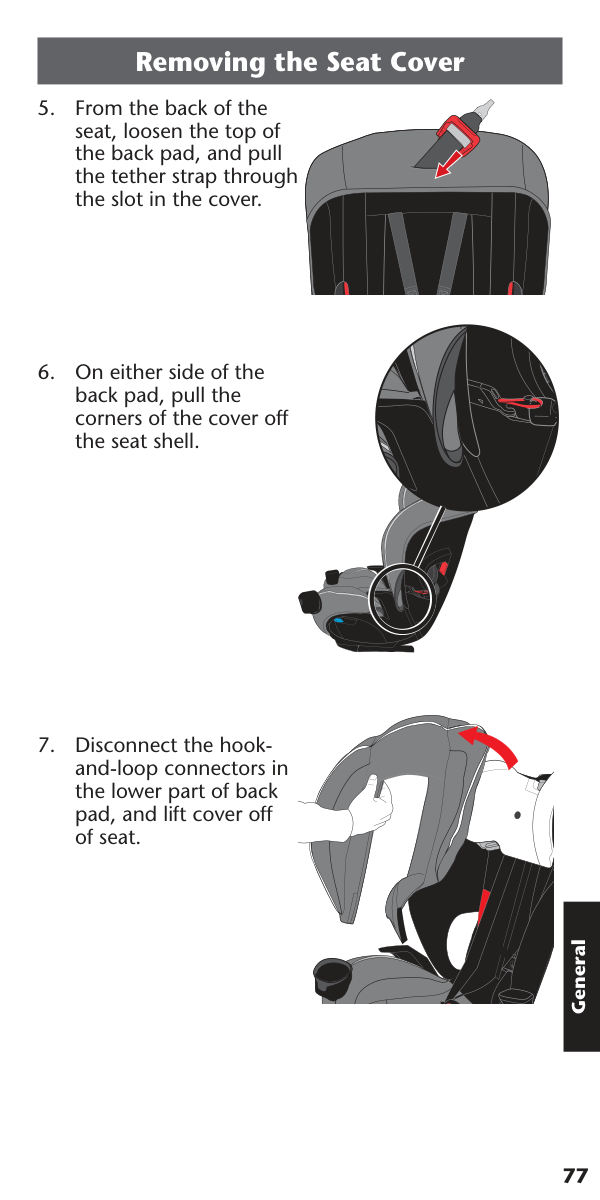 Removing the Seat Cover

5. From the back of the seat, loosen the top of the back pad, and pull the tether strap through the slot in the cover.

6. On either side of the back pad, pull the corners of the cover off the seat shell.

7. Disconnect the hook-and-loop connectors in the lower part of back pad, and lift cover off of seat.

General

77