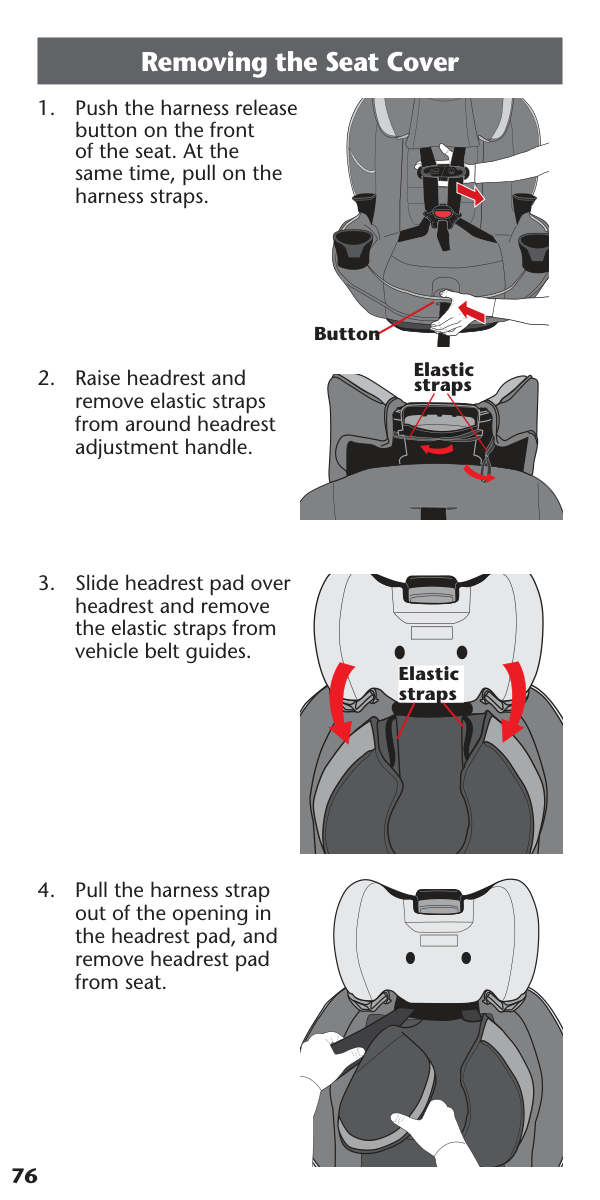 Removing the Seat Cover

1. Push the harness release button on the front of the seat. At the same time, pull on the harness straps.

Button

2. Raise headrest and remove elastic straps from around headrest adjustment handle.

Elastic straps

3. Slide headrest pad over headrest and remove the elastic straps from vehicle belt guides.

Elastic straps

4. Pull the harness strap out of the opening in the headrest pad, and remove headrest pad from seat.

76