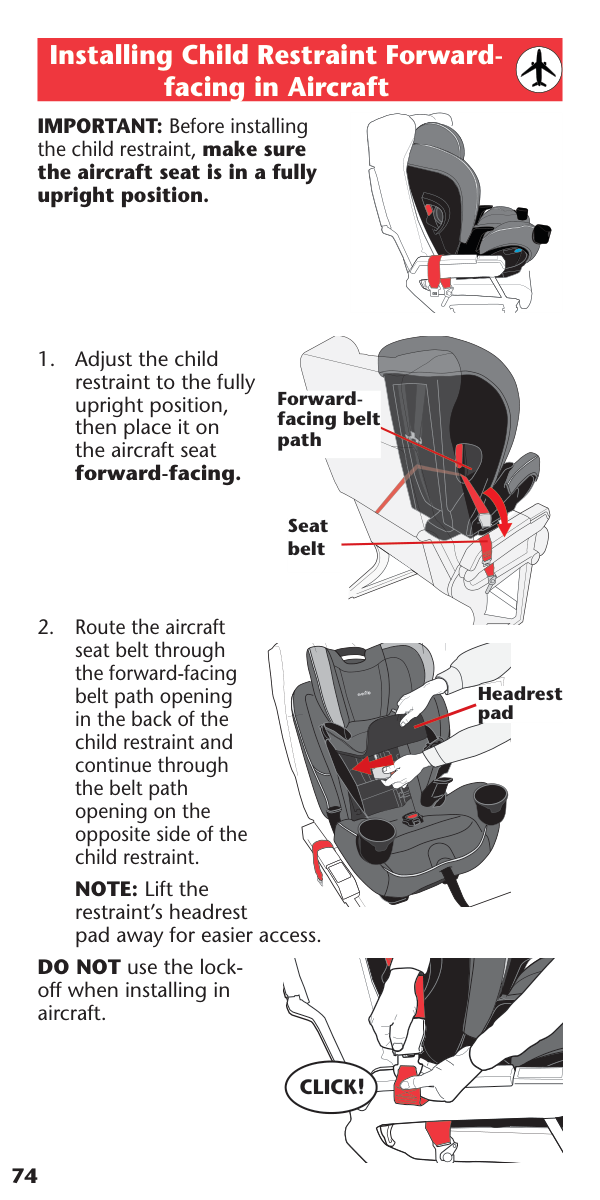 Installing Child Restraint Forward-facing in Aircraft

IMPORTANT: Before installing the child restraint, make sure the aircraft seat is in a fully upright position.

1. Adjust the child restraint to the fully upright position, then place it on the aircraft seat forward-facing.

Forward-facing belt path

Seat belt

2. Route the aircraft seat belt through the forward-facing belt path opening in the back of the child restraint and continue through the belt path opening on the opposite side of the child restraint.

NOTE: Lift the restraint's headrest pad away for easier access.

Headrest pad

DO NOT use the lock-off when installing in aircraft.

CLICK!

74