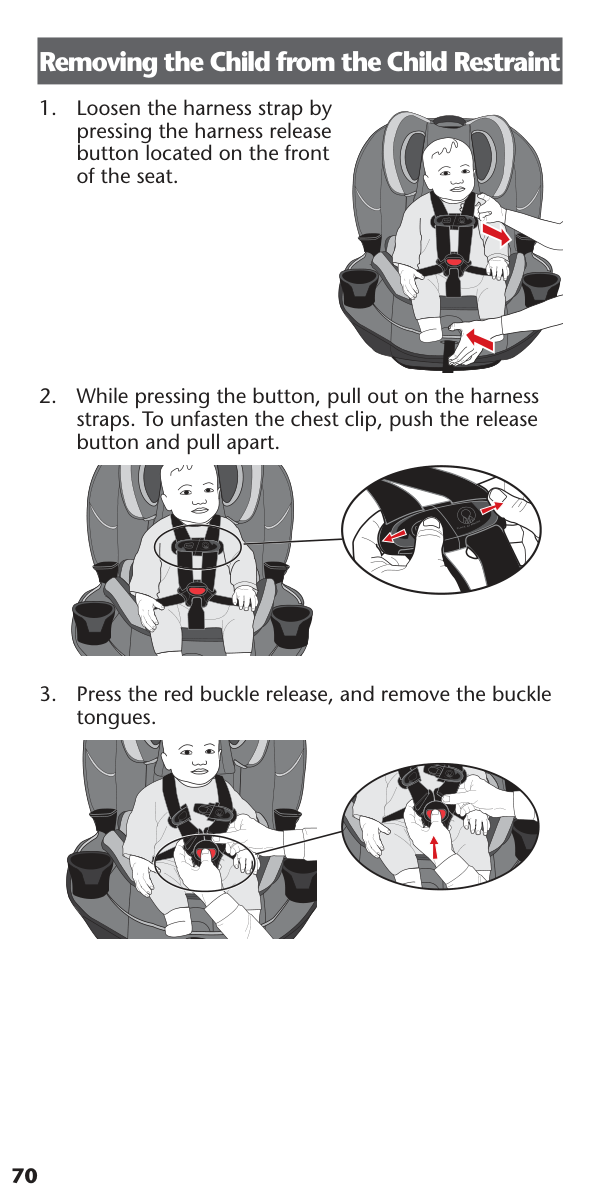 Removing the Child from the Child Restraint

1. Loosen the harness strap by pressing the harness release button located on the front of the seat.

2. While pressing the button, pull out on the harness straps. To unfasten the chest clip, push the release button and pull apart.

3. Press the red buckle release, and remove the buckle tongues.

70