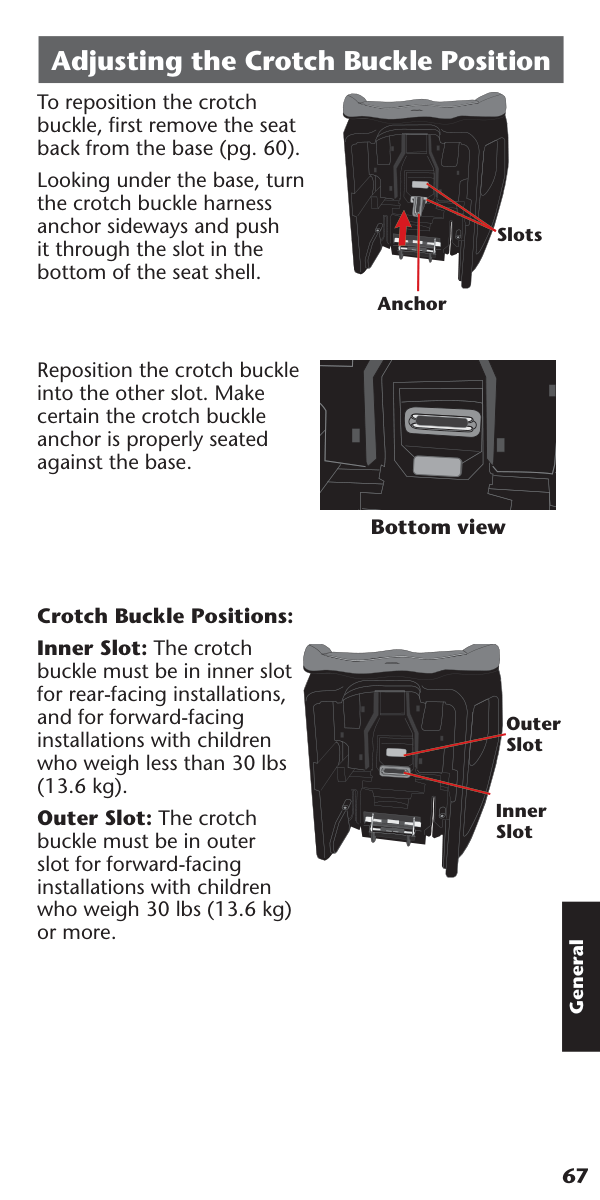 Adjusting the Crotch Buckle Position

To reposition the crotch buckle, first remove the seat back from the base (pg. 60).

Looking under the base, turn the crotch buckle harness anchor sideways and push it through the slot in the bottom of the seat shell.

Slots

Anchor

Reposition the crotch buckle into the other slot. Make certain the crotch buckle anchor is properly seated against the base.

Bottom view

Crotch Buckle Positions:

Inner Slot: The crotch buckle must be in inner slot for rear-facing installations, and for forward-facing installations with children who weigh less than 30 lbs (13.6 kg).

Outer Slot: The crotch buckle must be in outer slot for forward-facing installations with children who weigh 30 lbs (13.6 kg) or more.

Outer Slot

Inner Slot

General

67